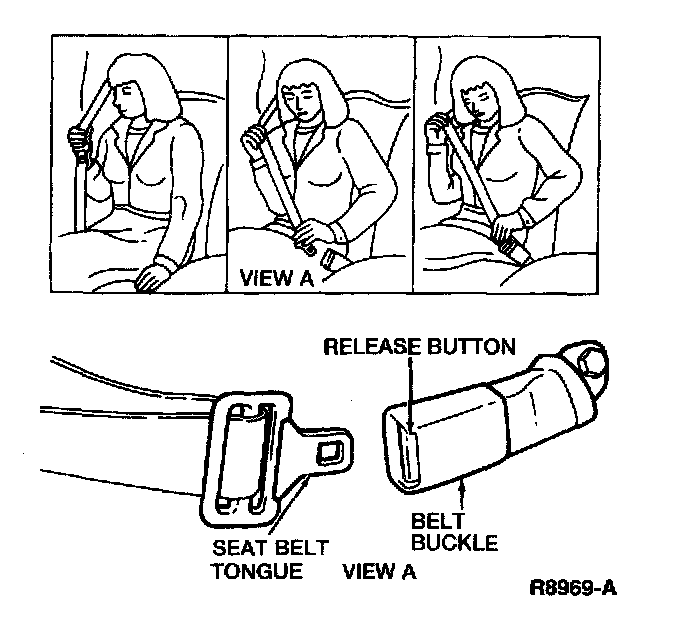 VIEW A

RELEASE BUTTON

SEAT BELT TONGUE

BELT BUCKLE

VIEW A

R8969-A