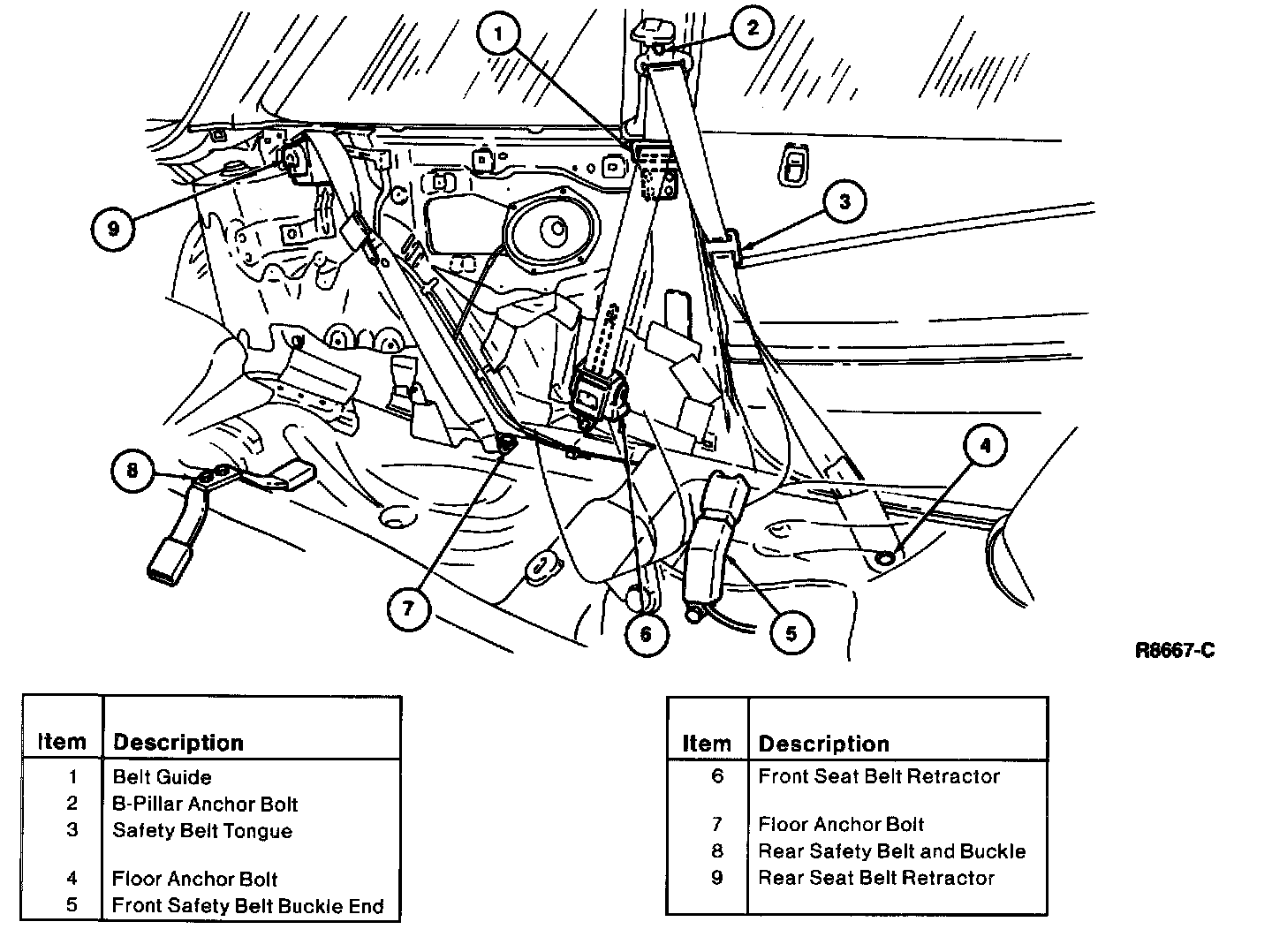 1
2
3
9
4
8
7
6
5

R8667-C

| Item | Description |
|---|---|
| 1 | Belt Guide |
| 2 | B-Pillar Anchor Bolt |
| 3 | Safety Belt Tongue |
| 4 | Floor Anchor Bolt |
| 5 | Front Safety Belt Buckle End |

| Item | Description |
|---|---|
| 6 | Front Seat Belt Retractor |
| 7 | Floor Anchor Bolt |
| 8 | Rear Safety Belt and Buckle |
| 9 | Rear Seat Belt Retractor |