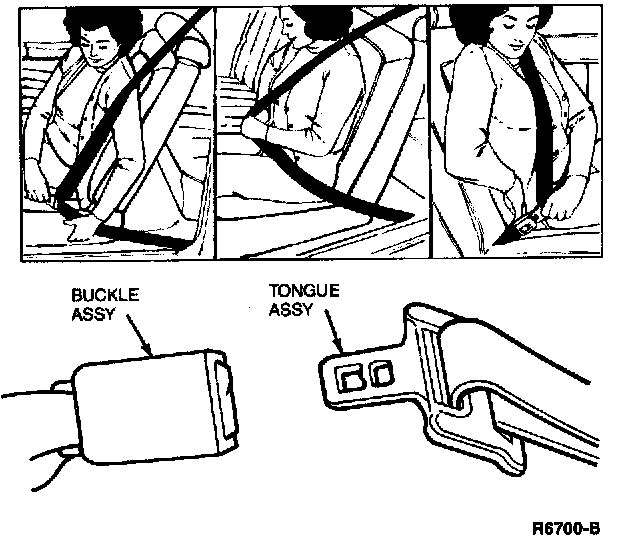 BUCKLE ASSY

TONGUE ASSY

R6700-B