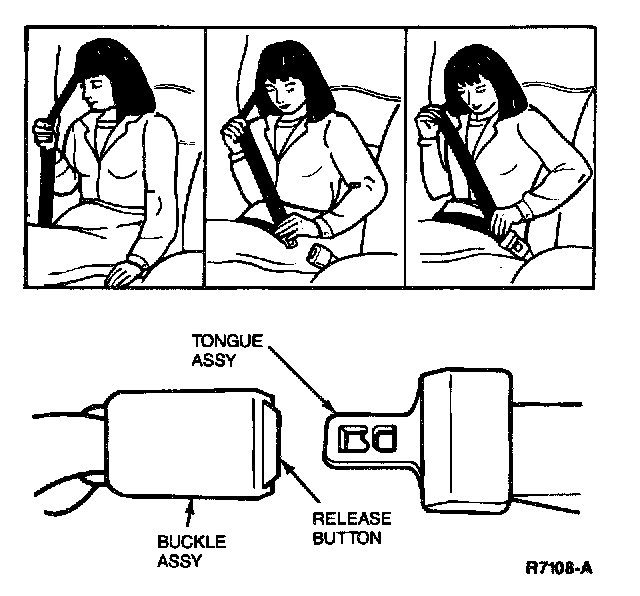 TONGUE ASSY

BUCKLE ASSY

RELEASE BUTTON

R7108-A