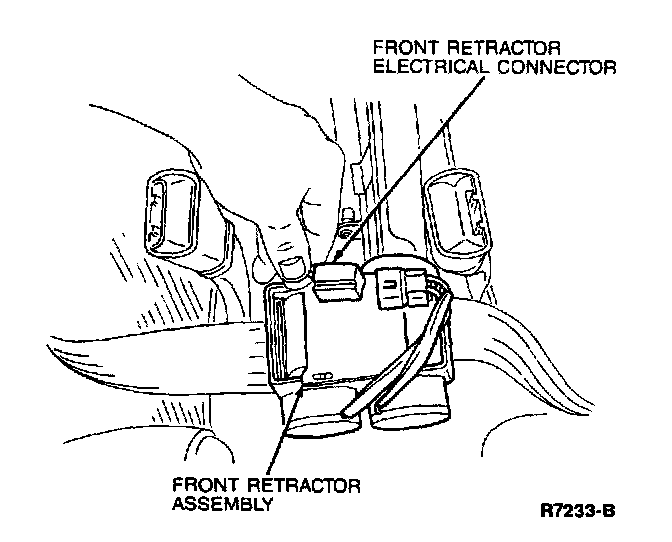 FRONT RETRACTOR
ELECTRICAL CONNECTOR

FRONT RETRACTOR
ASSEMBLY

R7233-B