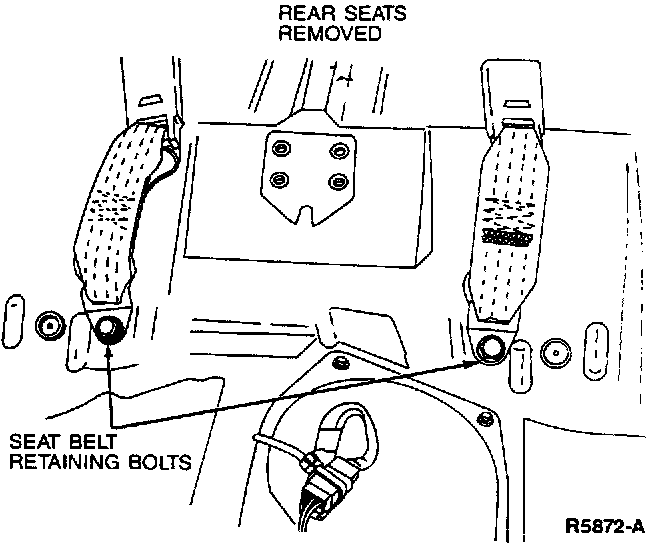 REAR SEATS
REMOVED

SEAT BELT
RETAINING BOLTS

R5872-A