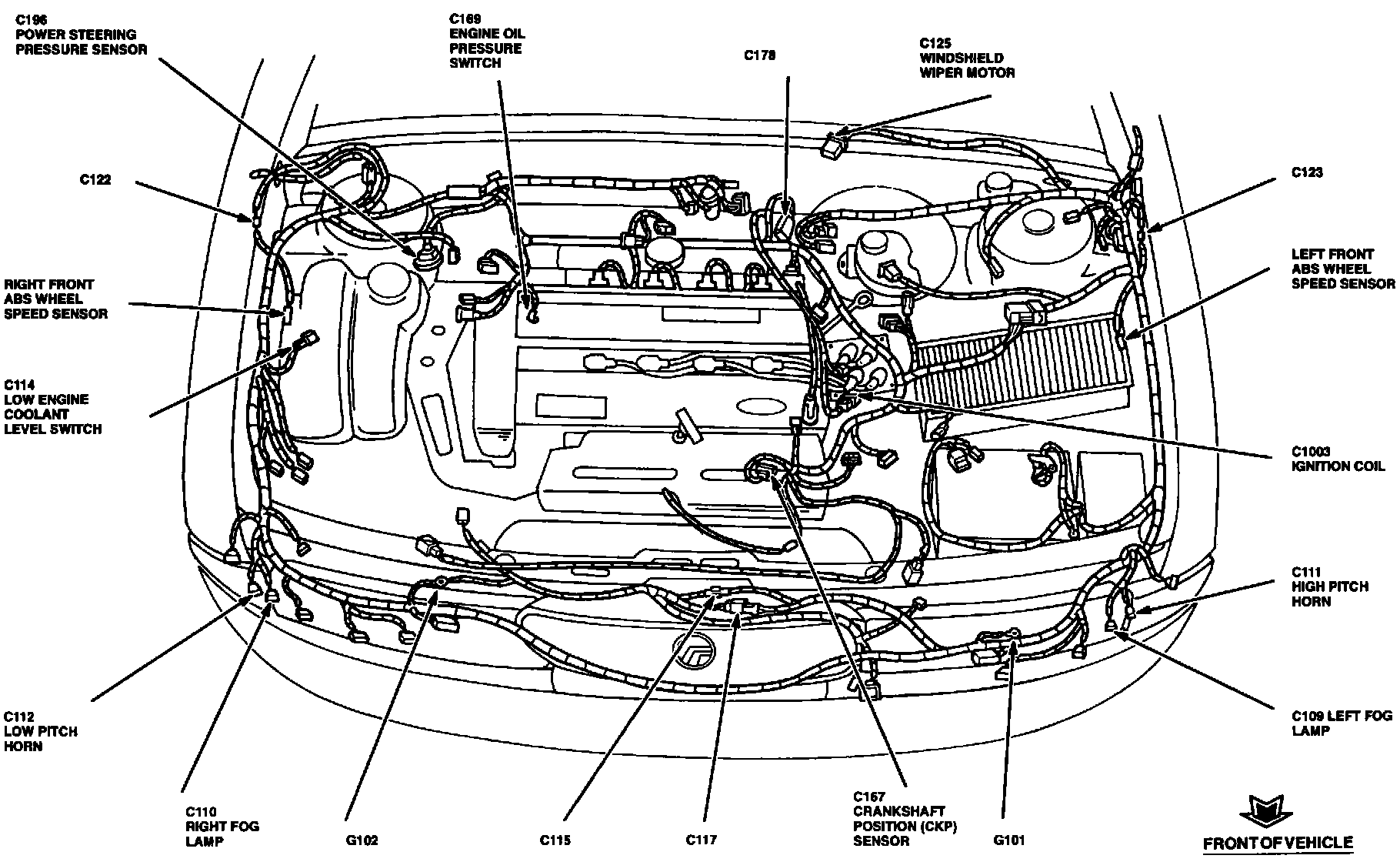 C196
POWER STEERING
PRESSURE SENSOR

C169
ENGINE OIL
PRESSURE
SWITCH

C178

C125
WINDSHIELD
WIPER MOTOR

C122

C123

RIGHT FRONT
ABS WHEEL
SPEED SENSOR

LEFT FRONT
ABS WHEEL
SPEED SENSOR

C114
LOW ENGINE
COOLANT
LEVEL SWITCH

C1003
IGNITION COIL

C111
HIGH PITCH
HORN

C112
LOW PITCH
HORN

C109 LEFT FOG
LAMP

C110
RIGHT FOG
LAMP

G102

C115

C117

C167
CRANKSHAFT
POSITION (CKP)
SENSOR

G101

FRONT OF VEHICLE