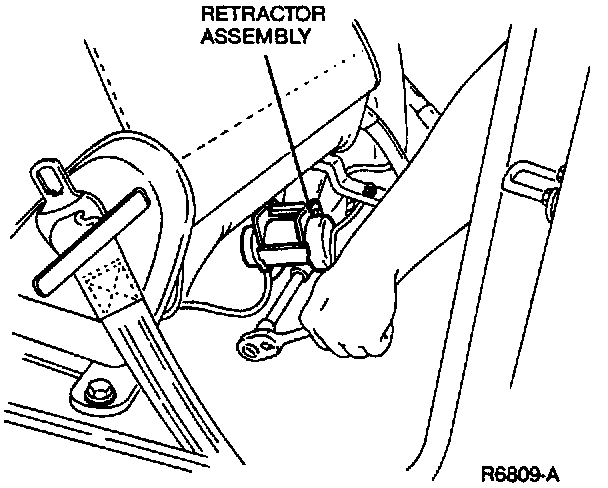 RETRACTOR
ASSEMBLY

R6809-A