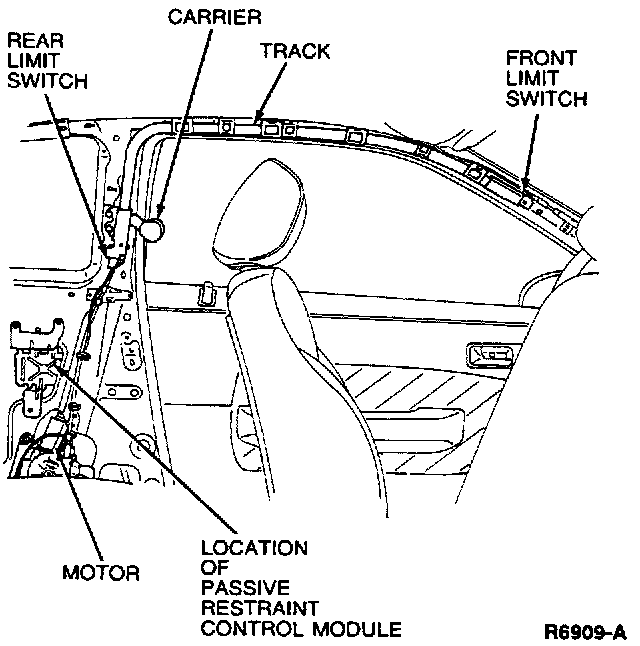 CARRIER

REAR LIMIT SWITCH

TRACK

FRONT LIMIT SWITCH

MOTOR

LOCATION OF PASSIVE RESTRAINT CONTROL MODULE

R6909-A