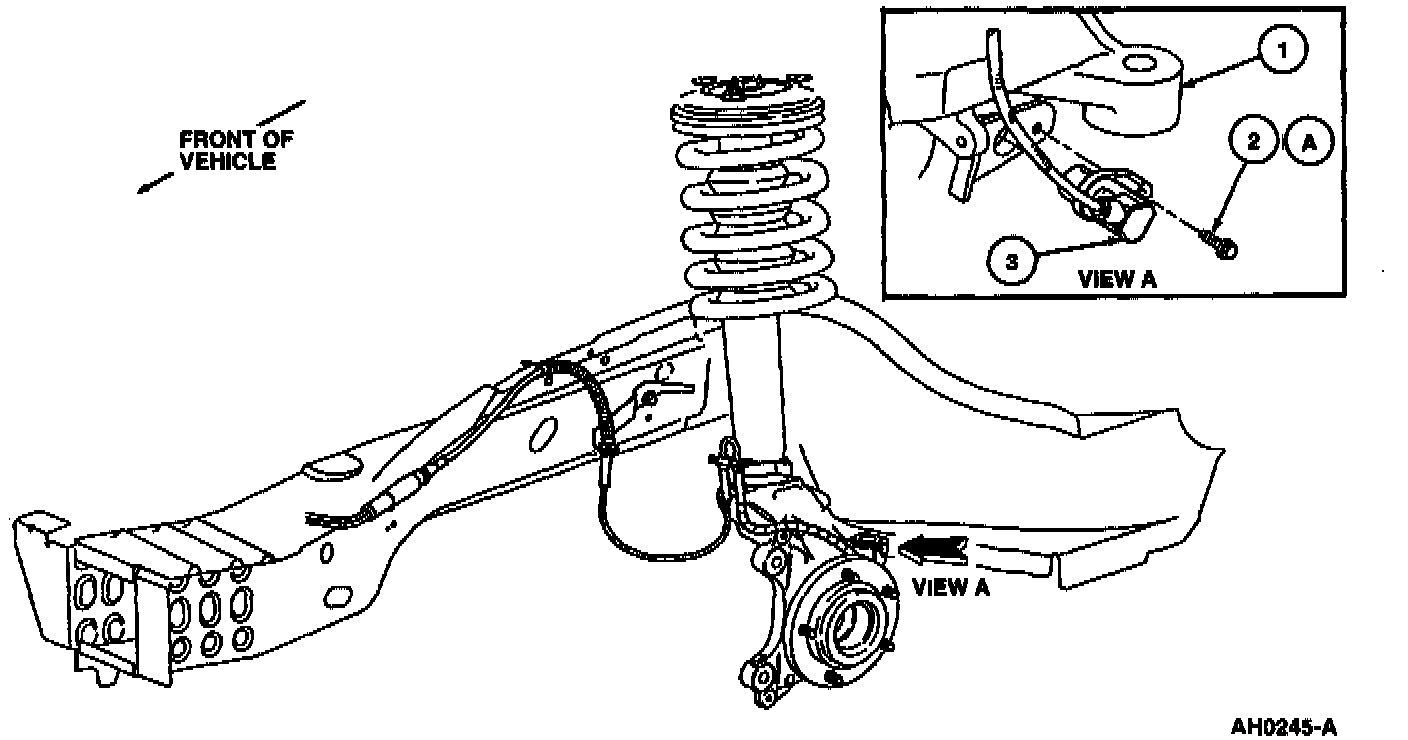 FRONT OF VEHICLE

1

2

A

3

VIEW A

VIEW A

AH0245-A