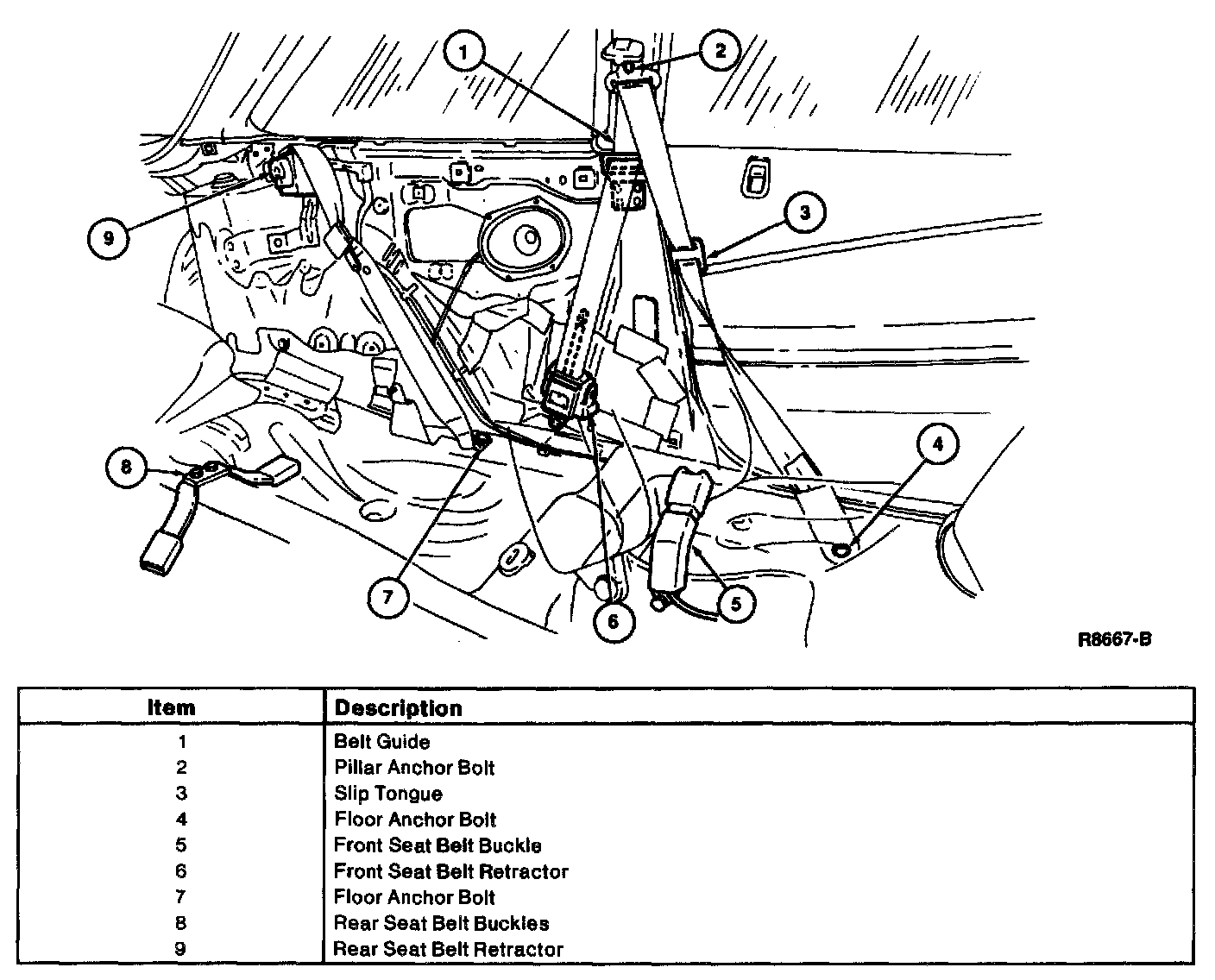 1
2
3
9
4
8
7
6
5
R8667-B

| Item | Description |
|---|---|
| 1 | Belt Guide |
| 2 | Pillar Anchor Bolt |
| 3 | Slip Tongue |
| 4 | Floor Anchor Bolt |
| 5 | Front Seat Belt Buckle |
| 6 | Front Seat Belt Retractor |
| 7 | Floor Anchor Bolt |
| 8 | Rear Seat Belt Buckles |
| 9 | Rear Seat Belt Retractor |