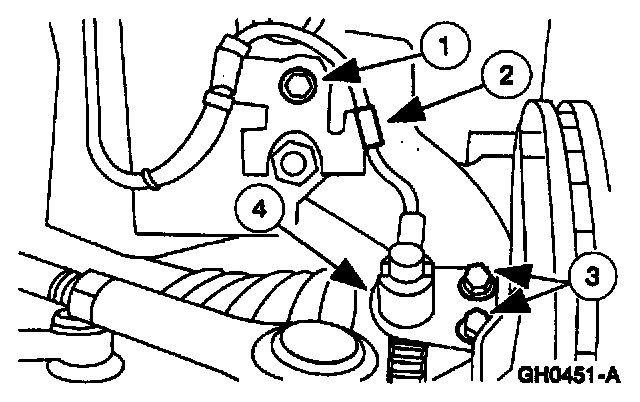 1
2
4
3
GH0451-A