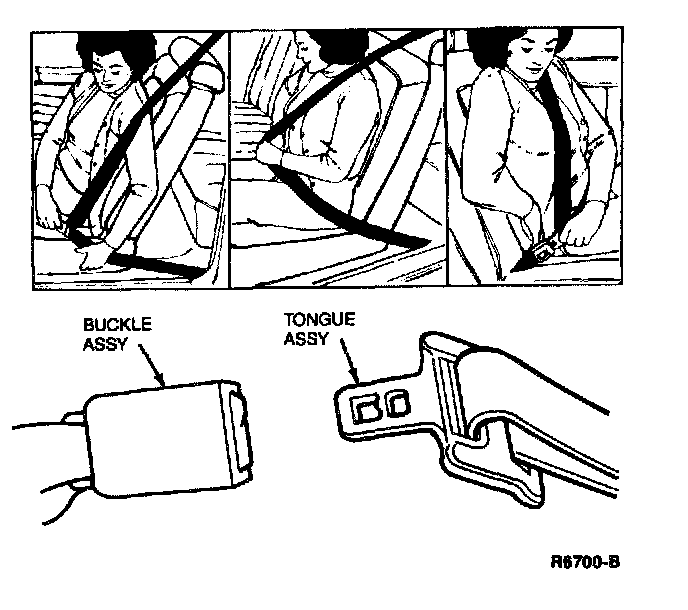 BUCKLE ASSY

TONGUE ASSY

R6700-B