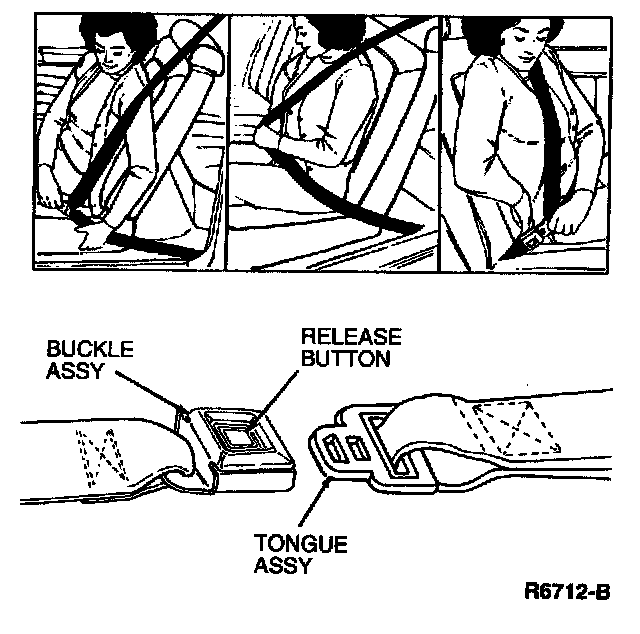 BUCKLE ASSY

RELEASE BUTTON

TONGUE ASSY

R6712-B