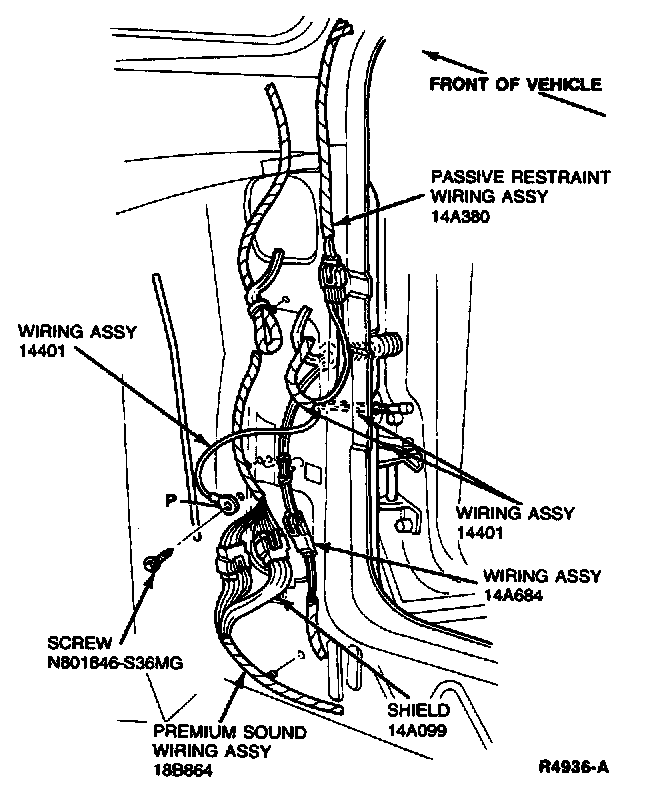 FRONT OF VEHICLE

PASSIVE RESTRAINT WIRING ASSY 14A380

WIRING ASSY 14401

P

WIRING ASSY 14401

WIRING ASSY 14A684

SCREW N801846-S36MG

SHIELD 14A099

PREMIUM SOUND WIRING ASSY 18B864

R4936-A