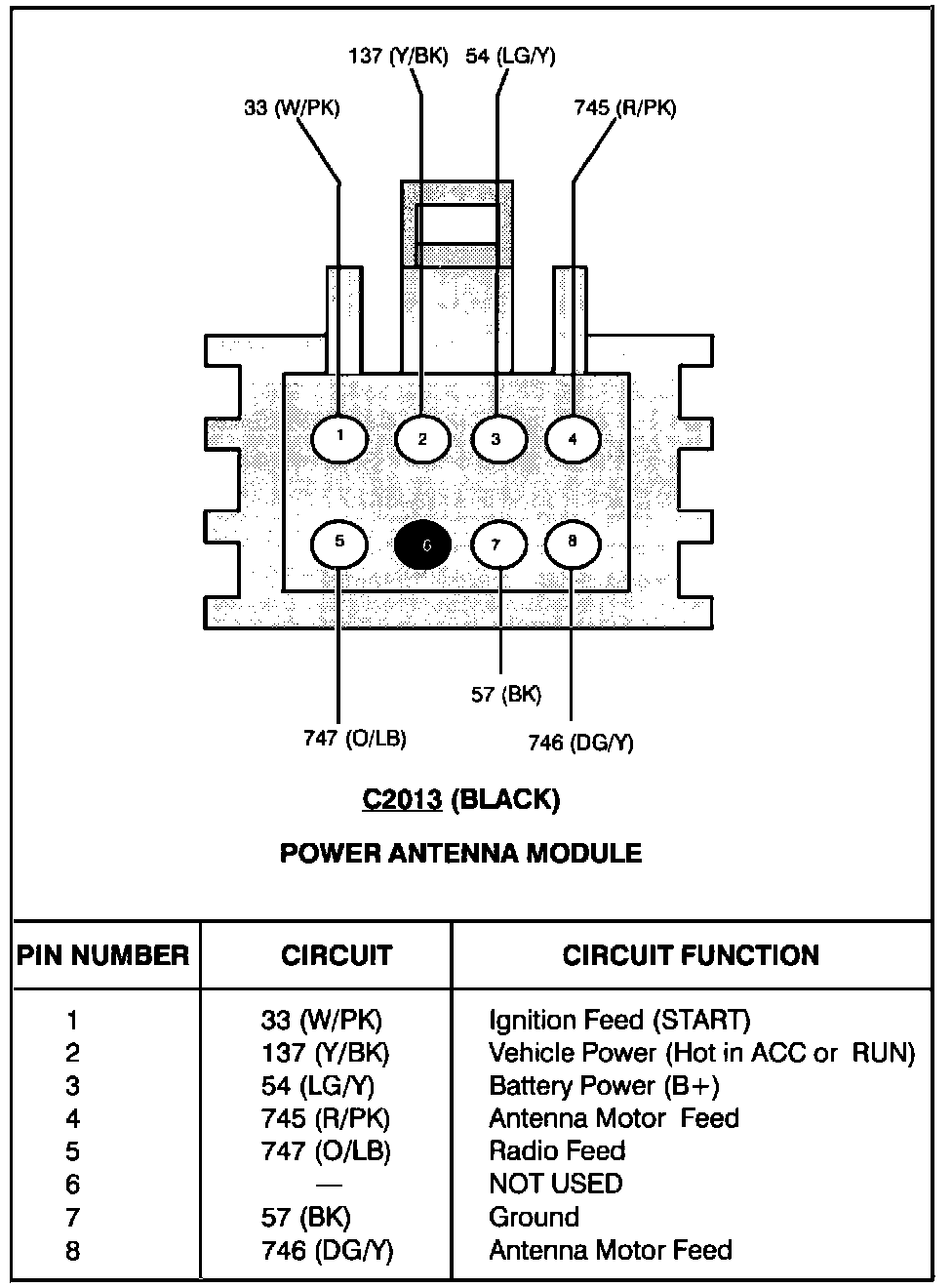 137 (Y/BK) 54 (LG/Y)

33 (W/PK)

745 (R/PK)

1 2 3 4

5 6 7 8

57 (BK)

747 (O/LB)

746 (DG/Y)

C2013 (BLACK)

POWER ANTENNA MODULE

| PIN NUMBER | CIRCUIT | CIRCUIT FUNCTION |
|---|---|---|
| 1 | 33 (W/PK) | Ignition Feed (START) |
| 2 | 137 (Y/BK) | Vehicle Power (Hot in ACC or RUN) |
| 3 | 54 (LG/Y) | Battery Power (B+) |
| 4 | 745 (R/PK) | Antenna Motor Feed |
| 5 | 747 (O/LB) | Radio Feed |
| 6 | — | NOT USED |
| 7 | 57 (BK) | Ground |
| 8 | 746 (DG/Y) | Antenna Motor Feed |