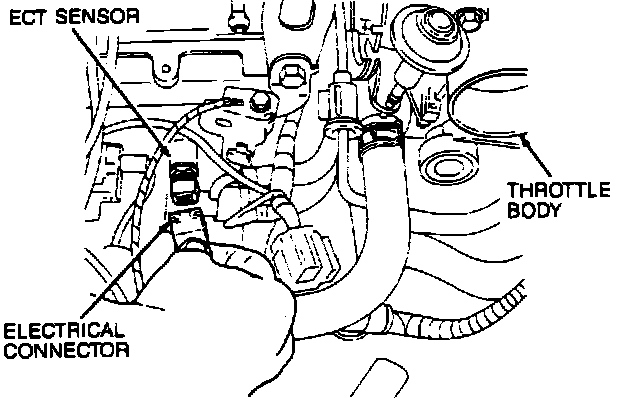 ECT SENSOR

THROTTLE BODY

ELECTRICAL CONNECTOR