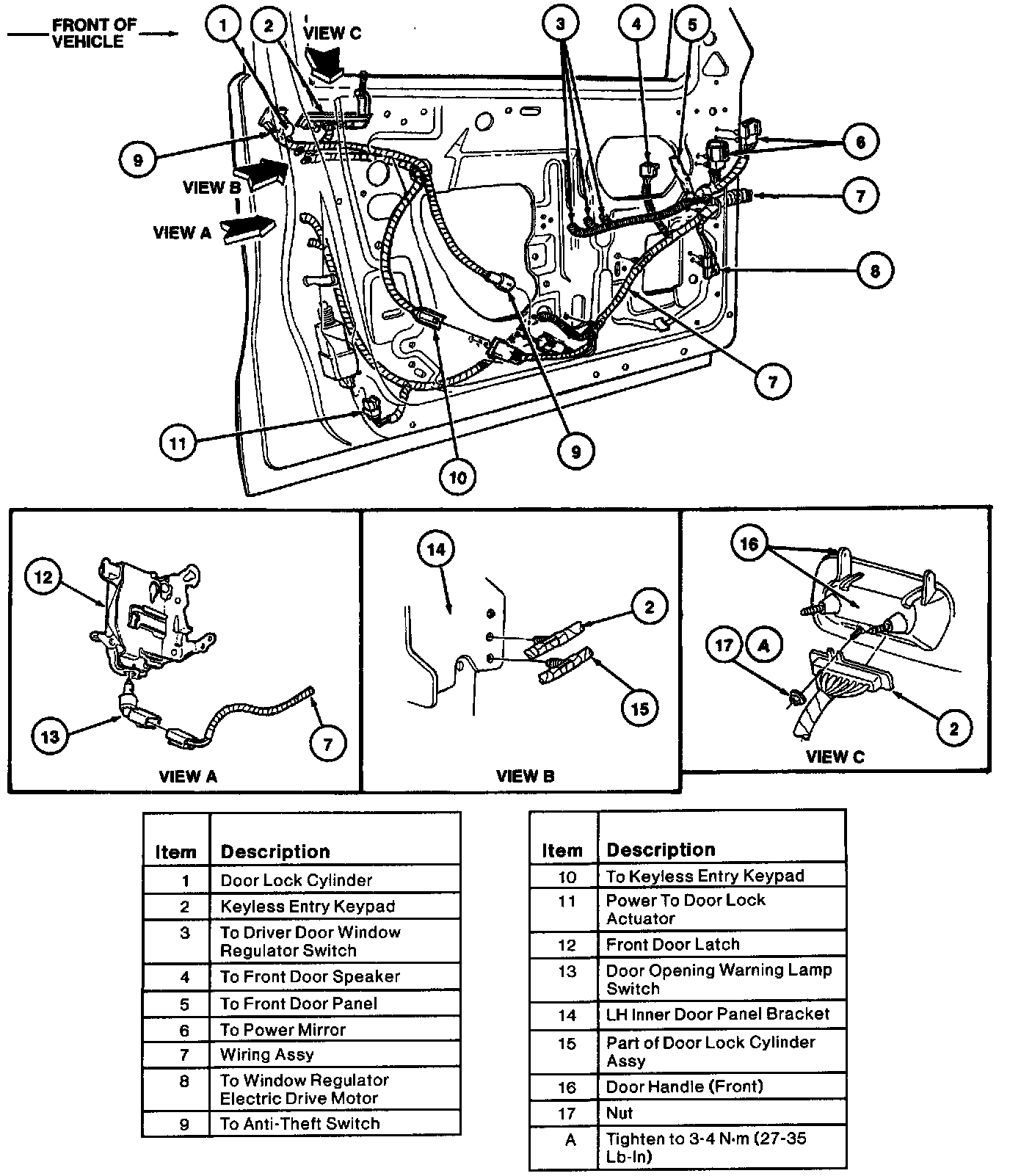 FRONT OF VEHICLE

1
2
VIEW C
3
4
5
6
7
8
9
VIEW B
VIEW A
7
9
10
11

12
13
7
VIEW A

14
2
15
VIEW B

16
17
A
2
VIEW C

| Item | Description |
|---|---|
| 1 | Door Lock Cylinder |
| 2 | Keyless Entry Keypad |
| 3 | To Driver Door Window Regulator Switch |
| 4 | To Front Door Speaker |
| 5 | To Front Door Panel |
| 6 | To Power Mirror |
| 7 | Wiring Assy |
| 8 | To Window Regulator Electric Drive Motor |
| 9 | To Anti-Theft Switch |

| Item | Description |
|---|---|
| 10 | To Keyless Entry Keypad |
| 11 | Power To Door Lock Actuator |
| 12 | Front Door Latch |
| 13 | Door Opening Warning Lamp Switch |
| 14 | LH Inner Door Panel Bracket |
| 15 | Part of Door Lock Cylinder Assy |
| 16 | Door Handle (Front) |
| 17 | Nut |
| A | Tighten to 3-4 N·m (27-35 Lb-In) |