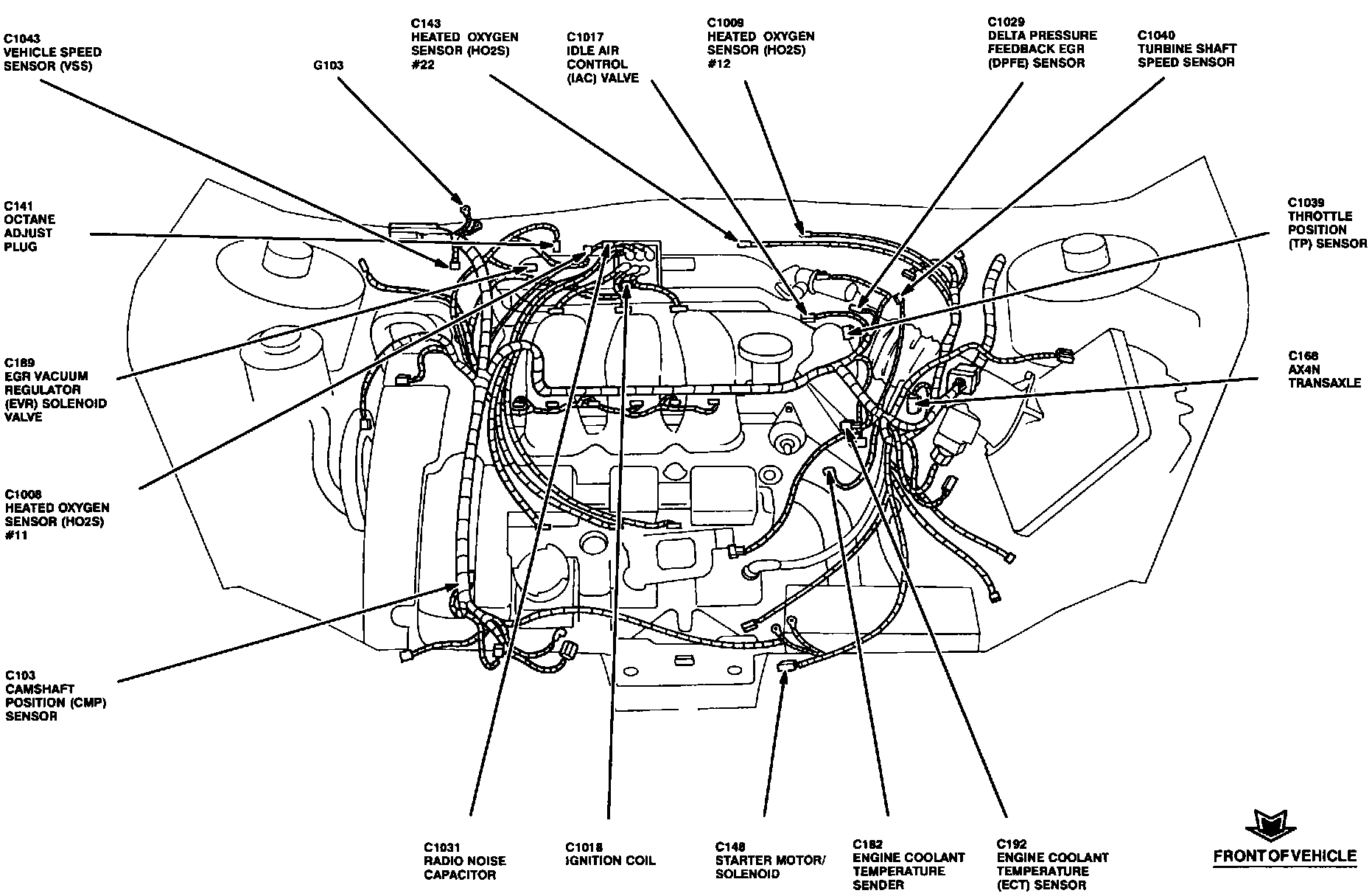 C1043
VEHICLE SPEED SENSOR (VSS)

G103

C143
HEATED OXYGEN SENSOR (HO2S) #22

C1017
IDLE AIR CONTROL (IAC) VALVE

C1009
HEATED OXYGEN SENSOR (HO2S) #12

C1029
DELTA PRESSURE FEEDBACK EGR (DPFE) SENSOR

C1040
TURBINE SHAFT SPEED SENSOR

C141
OCTANE ADJUST PLUG

C1039
THROTTLE POSITION (TP) SENSOR

C189
EGR VACUUM REGULATOR (EVR) SOLENOID VALVE

C168
AX4N TRANSAXLE

C1008
HEATED OXYGEN SENSOR (HO2S) #11

C103
CAMSHAFT POSITION (CMP) SENSOR

C1031
RADIO NOISE CAPACITOR

C1018
IGNITION COIL

C148
STARTER MOTOR/ SOLENOID

C182
ENGINE COOLANT TEMPERATURE SENDER

C192
ENGINE COOLANT TEMPERATURE (ECT) SENSOR

FRONT OF VEHICLE