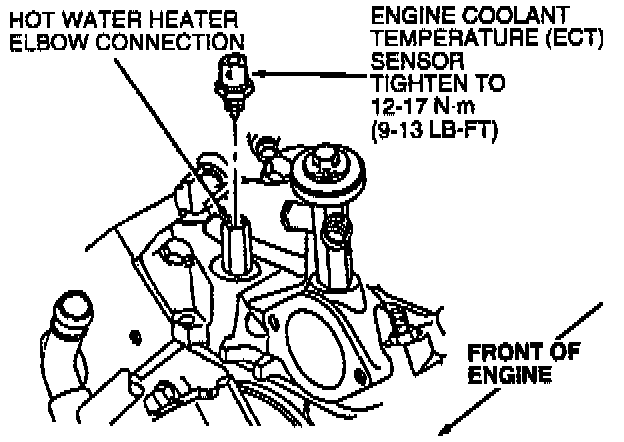 HOT WATER HEATER ELBOW CONNECTION

ENGINE COOLANT TEMPERATURE (ECT) SENSOR TIGHTEN TO 12-17 N·m (9-13 LB-FT)

FRONT OF ENGINE