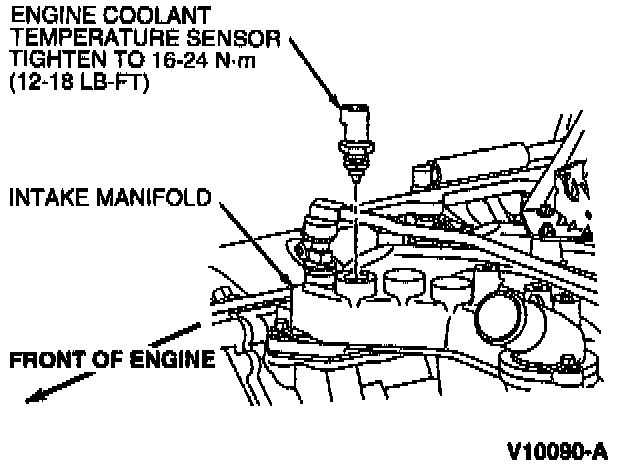 ENGINE COOLANT TEMPERATURE SENSOR TIGHTEN TO 16-24 N·m (12-18 LB-FT)

INTAKE MANIFOLD

FRONT OF ENGINE

V10090-A