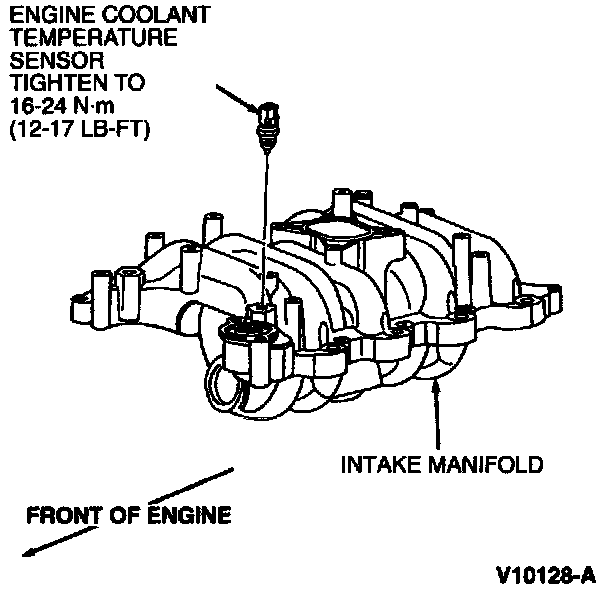 ENGINE COOLANT TEMPERATURE SENSOR TIGHTEN TO 16-24 N·m (12-17 LB-FT)

INTAKE MANIFOLD

FRONT OF ENGINE

V10128-A