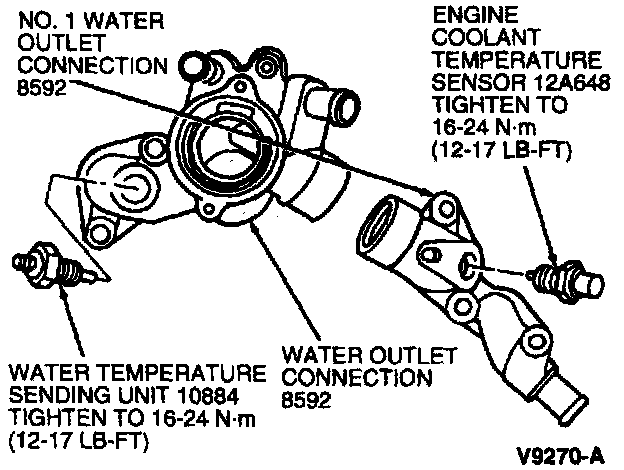 NO. 1 WATER OUTLET CONNECTION 8592

ENGINE COOLANT TEMPERATURE SENSOR 12A648 TIGHTEN TO 16-24 N·m (12-17 LB-FT)

WATER TEMPERATURE SENDING UNIT 10884 TIGHTEN TO 16-24 N·m (12-17 LB-FT)

WATER OUTLET CONNECTION 8592

V9270-A