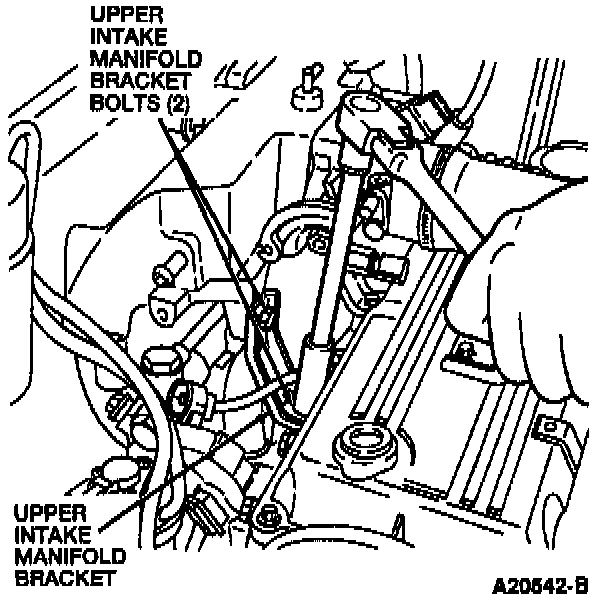 UPPER INTAKE MANIFOLD BRACKET BOLTS (2)

UPPER INTAKE MANIFOLD BRACKET

A20542-B