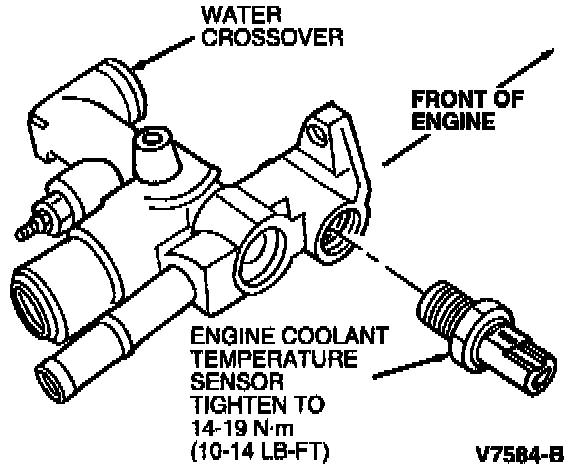 WATER CROSSOVER

FRONT OF ENGINE

ENGINE COOLANT TEMPERATURE SENSOR TIGHTEN TO 14-19 N·m (10-14 LB-FT)

V7584-B