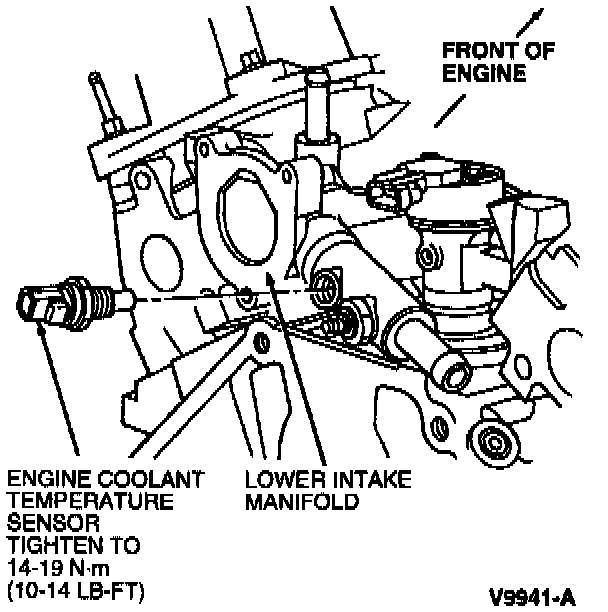 FRONT OF ENGINE

ENGINE COOLANT TEMPERATURE SENSOR TIGHTEN TO 14-19 N·m (10-14 LB-FT)

LOWER INTAKE MANIFOLD

V9941-A