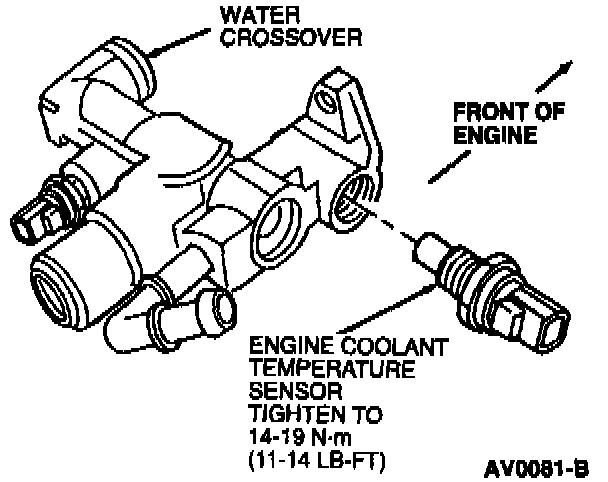 WATER CROSSOVER

FRONT OF ENGINE

ENGINE COOLANT TEMPERATURE SENSOR TIGHTEN TO 14-19 N·m (11-14 LB-FT)

AV0081-B