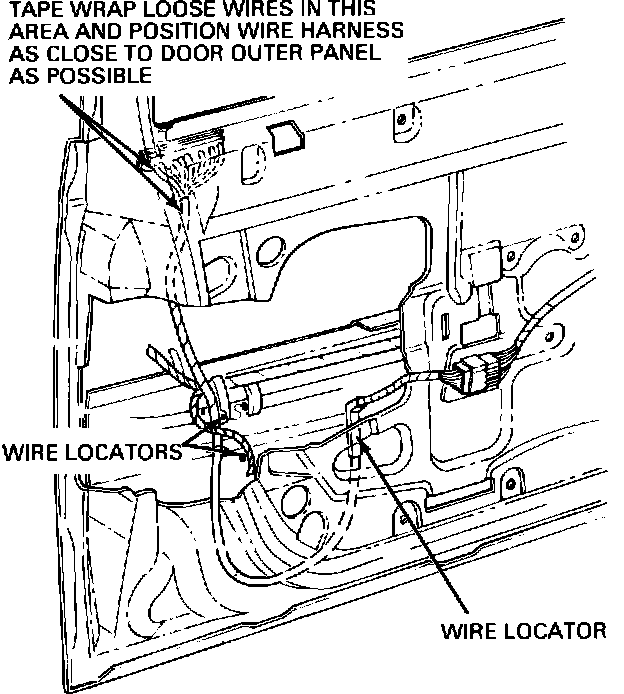 TAPE WRAP LOOSE WIRES IN THIS AREA AND POSITION WIRE HARNESS AS CLOSE TO DOOR OUTER PANEL AS POSSIBLE

WIRE LOCATORS

WIRE LOCATOR