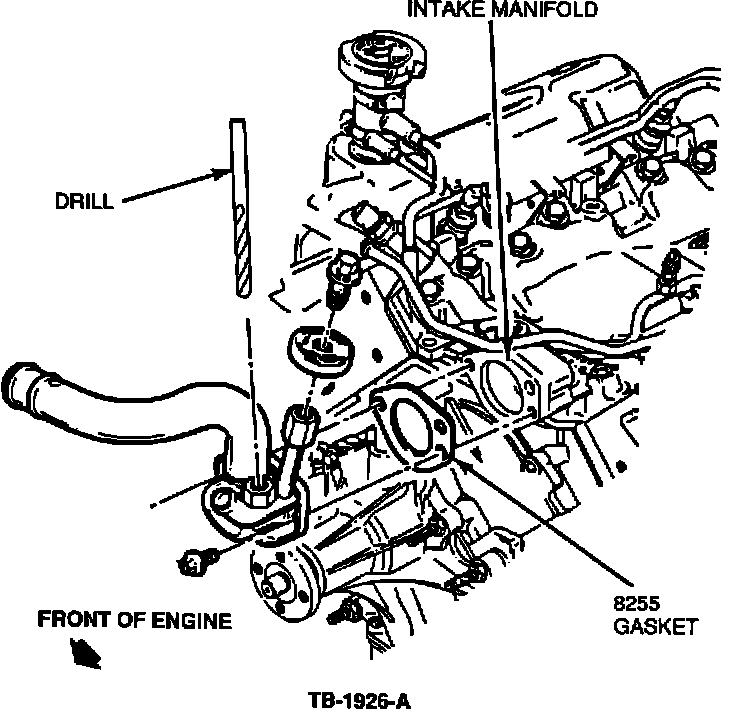 INTAKE MANIFOLD

DRILL

FRONT OF ENGINE

8255
GASKET

TB-1926-A