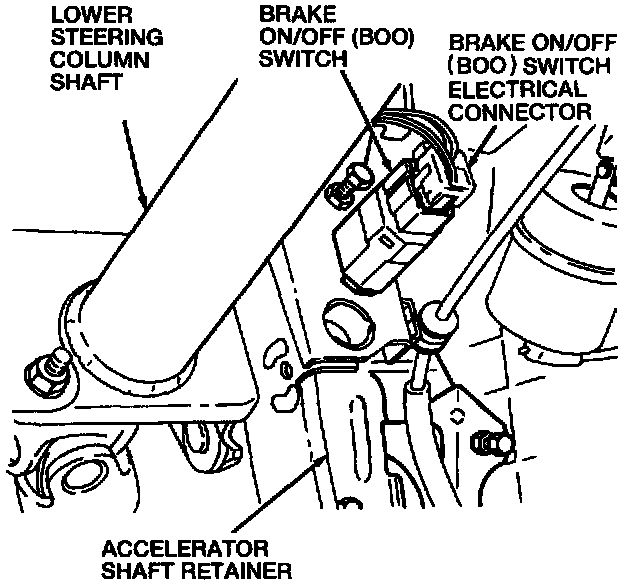 LOWER STEERING COLUMN SHAFT

BRAKE ON/OFF (BOO) SWITCH

BRAKE ON/OFF (BOO) SWITCH ELECTRICAL CONNECTOR

ACCELERATOR SHAFT RETAINER