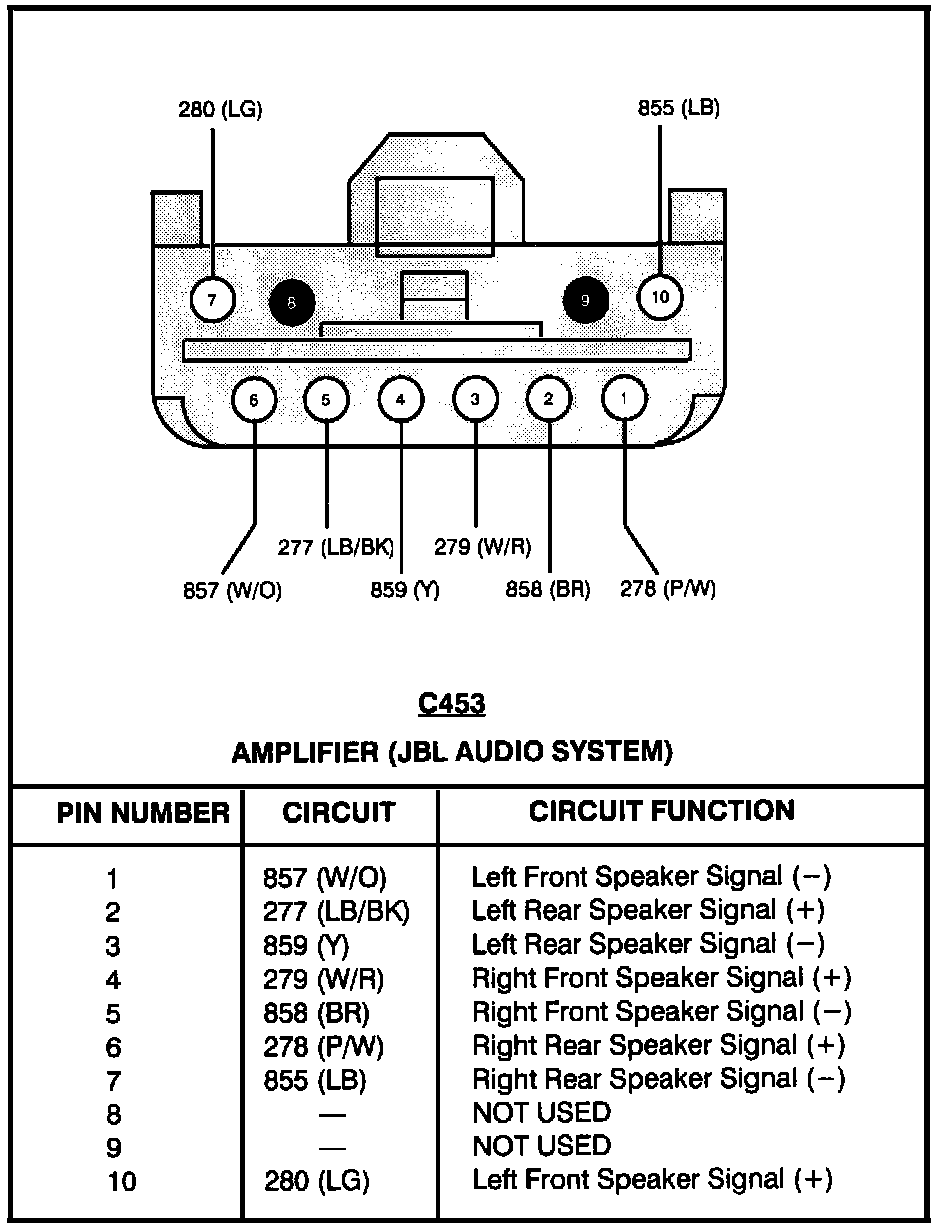 280 (LG)

855 (LB)

7

8

9

10

6

5

4

3

2

1

277 (LB/BK)

279 (W/R)

857 (W/O)

859 (Y)

858 (BR)

278 (P/W)

C453

AMPLIFIER (JBL AUDIO SYSTEM)

| PIN NUMBER | CIRCUIT | CIRCUIT FUNCTION |
|---|---|---|
| 1 | 857 (W/O) | Left Front Speaker Signal (−) |
| 2 | 277 (LB/BK) | Left Rear Speaker Signal (+) |
| 3 | 859 (Y) | Left Rear Speaker Signal (−) |
| 4 | 279 (W/R) | Right Front Speaker Signal (+) |
| 5 | 858 (BR) | Right Front Speaker Signal (−) |
| 6 | 278 (P/W) | Right Rear Speaker Signal (+) |
| 7 | 855 (LB) | Right Rear Speaker Signal (−) |
| 8 | — | NOT USED |
| 9 | — | NOT USED |
| 10 | 280 (LG) | Left Front Speaker Signal (+) |