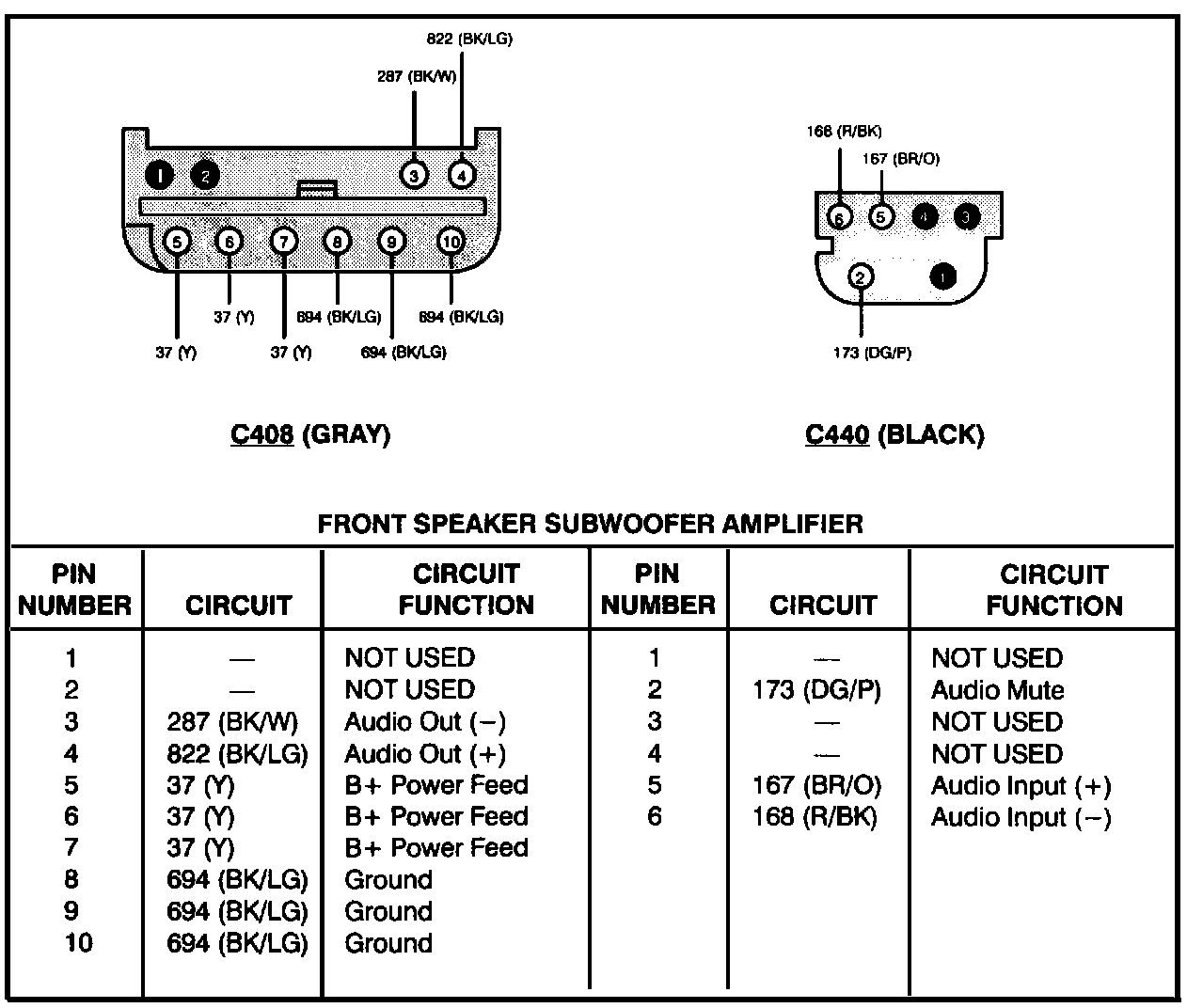 822 (BK/LG)
287 (BK/W)
1 2 3 4
5 6 7 8 9 10
37 (Y) 694 (BK/LG) 694 (BK/LG)
37 (Y) 37 (Y) 694 (BK/LG)

C408 (GRAY)

168 (R/BK)
167 (BR/O)
6 5 4 3
2 1
173 (DG/P)

C440 (BLACK)

FRONT SPEAKER SUBWOOFER AMPLIFIER

| PIN NUMBER | CIRCUIT | CIRCUIT FUNCTION | PIN NUMBER | CIRCUIT | CIRCUIT FUNCTION |
|---|---|---|---|---|---|
| 1 | — | NOT USED | 1 | — | NOT USED |
| 2 | — | NOT USED | 2 | 173 (DG/P) | Audio Mute |
| 3 | 287 (BK/W) | Audio Out (−) | 3 | — | NOT USED |
| 4 | 822 (BK/LG) | Audio Out (+) | 4 | — | NOT USED |
| 5 | 37 (Y) | B+ Power Feed | 5 | 167 (BR/O) | Audio Input (+) |
| 6 | 37 (Y) | B+ Power Feed | 6 | 168 (R/BK) | Audio Input (−) |
| 7 | 37 (Y) | B+ Power Feed | | | |
| 8 | 694 (BK/LG) | Ground | | | |
| 9 | 694 (BK/LG) | Ground | | | |
| 10 | 694 (BK/LG) | Ground | | | |