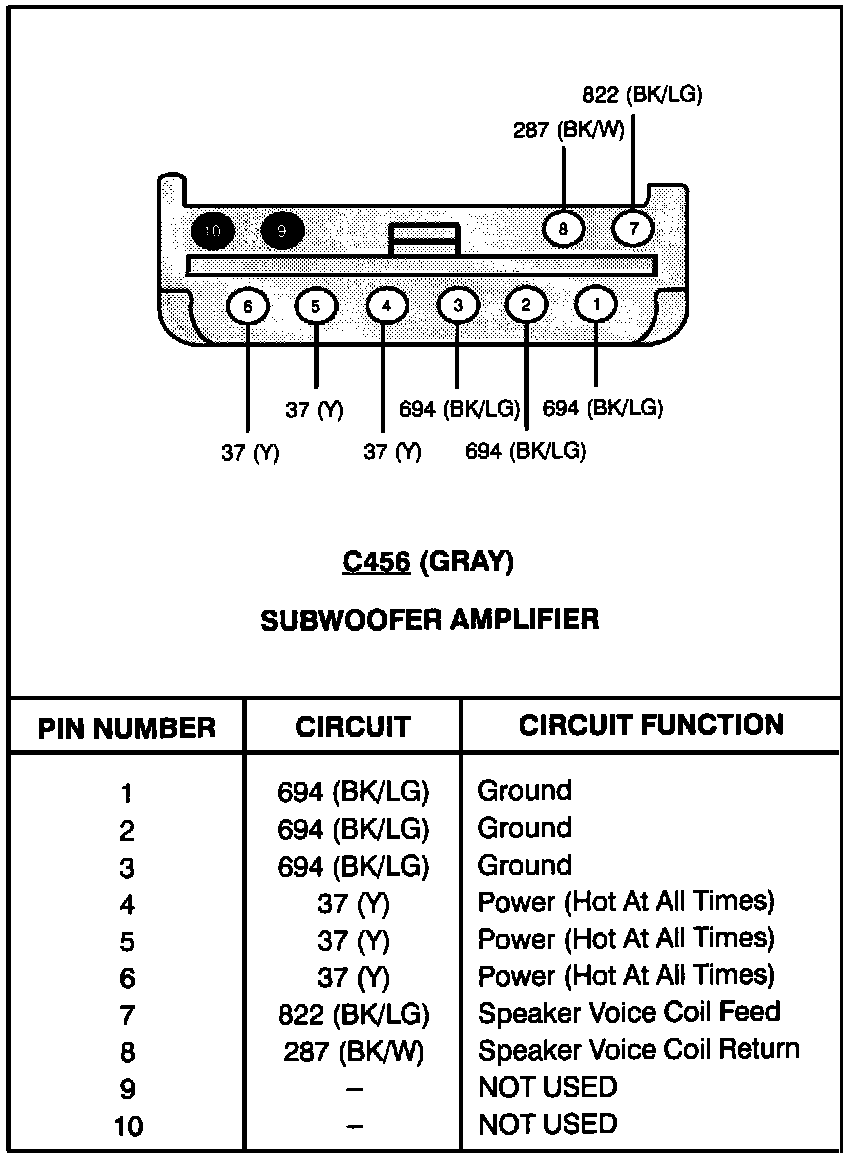 822 (BK/LG)
287 (BK/W)

10 9 8 7

6 5 4 3 2 1

37 (Y)
694 (BK/LG)
694 (BK/LG)
37 (Y)
37 (Y)
694 (BK/LG)

C456 (GRAY)

SUBWOOFER AMPLIFIER

| PIN NUMBER | CIRCUIT | CIRCUIT FUNCTION |
|---|---|---|
| 1 | 694 (BK/LG) | Ground |
| 2 | 694 (BK/LG) | Ground |
| 3 | 694 (BK/LG) | Ground |
| 4 | 37 (Y) | Power (Hot At All Times) |
| 5 | 37 (Y) | Power (Hot At All Times) |
| 6 | 37 (Y) | Power (Hot At All Times) |
| 7 | 822 (BK/LG) | Speaker Voice Coil Feed |
| 8 | 287 (BK/W) | Speaker Voice Coil Return |
| 9 | – | NOT USED |
| 10 | – | NOT USED |