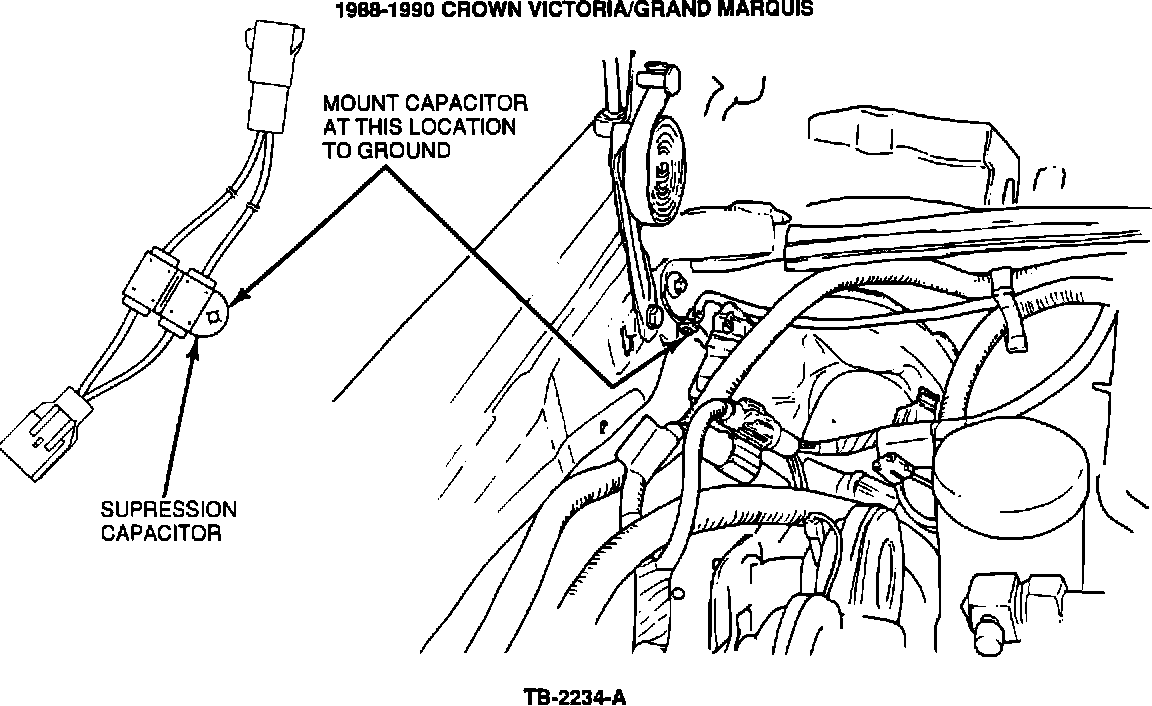 1988-1990 CROWN VICTORIA/GRAND MARQUIS

MOUNT CAPACITOR AT THIS LOCATION TO GROUND

SUPRESSION CAPACITOR

TB-2234-A