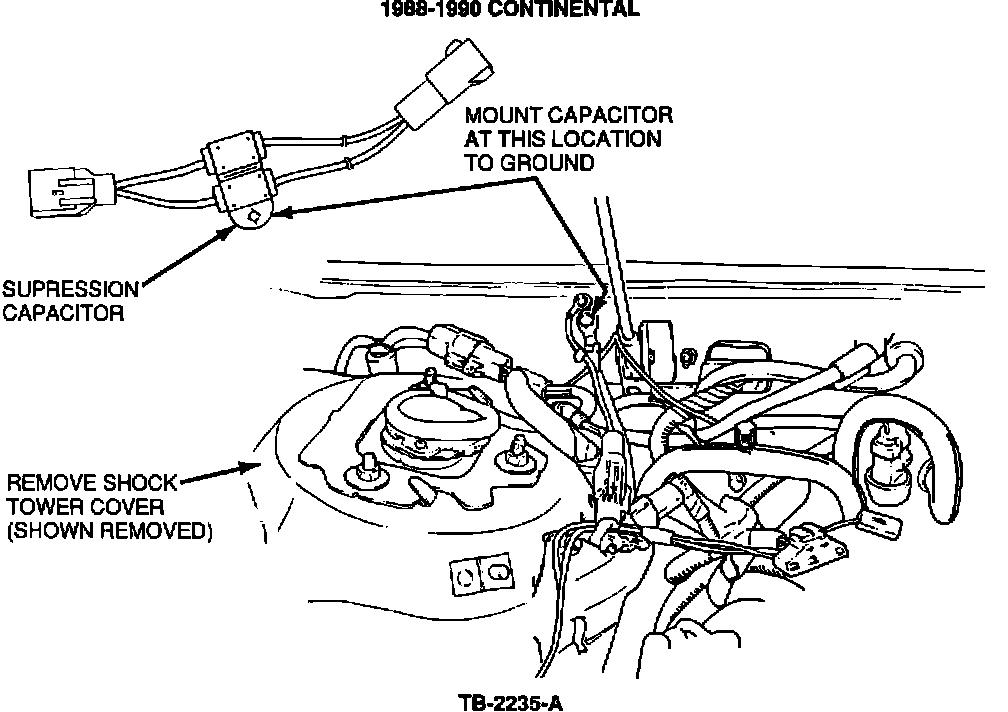 1988-1990 CONTINENTAL

MOUNT CAPACITOR AT THIS LOCATION TO GROUND

SUPRESSION CAPACITOR

REMOVE SHOCK TOWER COVER (SHOWN REMOVED)

TB-2235-A