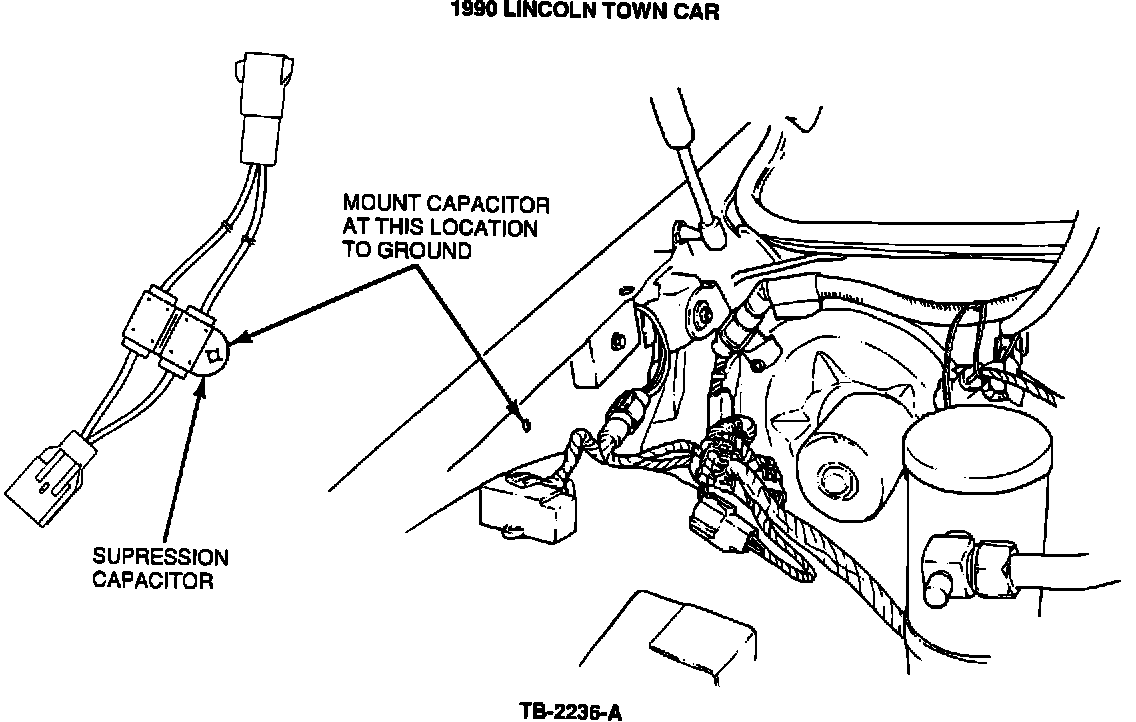 1990 LINCOLN TOWN CAR

MOUNT CAPACITOR AT THIS LOCATION TO GROUND

SUPRESSION CAPACITOR

TB-2236-A