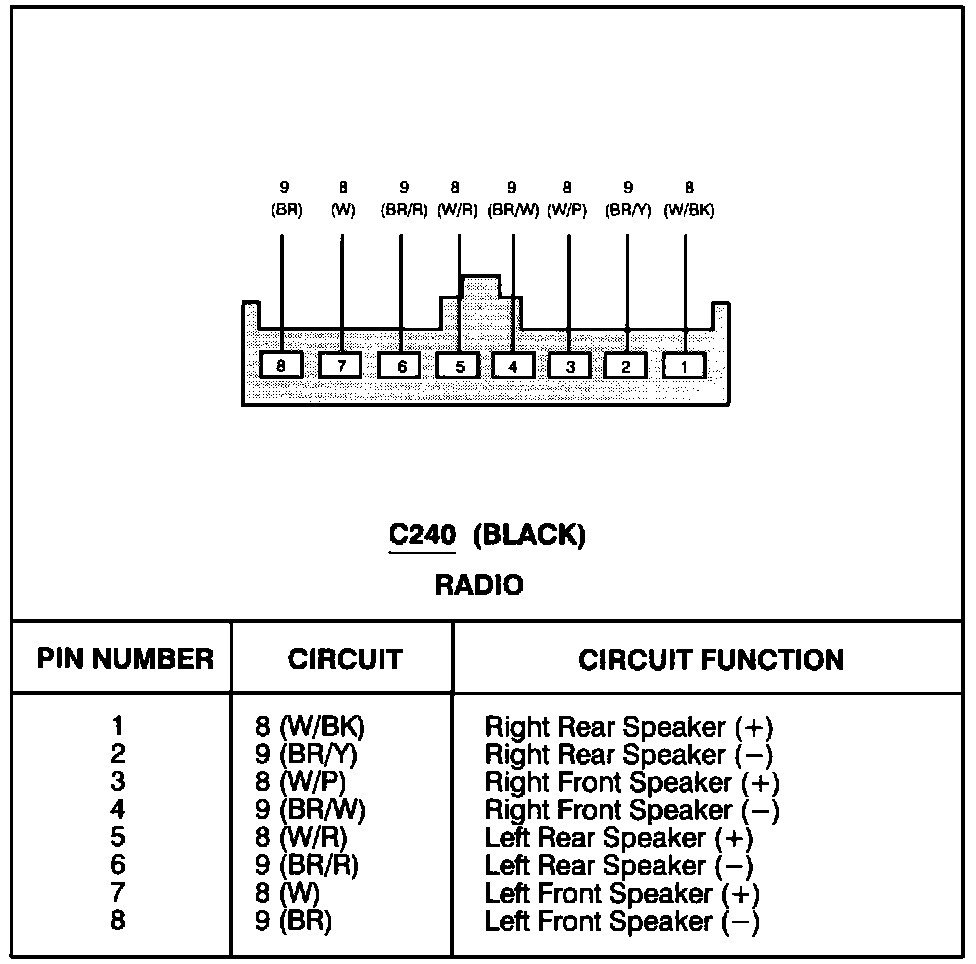 9 (BR) 8 (W) 9 (BR/R) 8 (W/R) 9 (BR/W) 8 (W/P) 9 (BR/Y) 8 (W/BK)

8 7 6 5 4 3 2 1

C240 (BLACK)

RADIO

| PIN NUMBER | CIRCUIT | CIRCUIT FUNCTION |
|---|---|---|
| 1 | 8 (W/BK) | Right Rear Speaker (+) |
| 2 | 9 (BR/Y) | Right Rear Speaker (−) |
| 3 | 8 (W/P) | Right Front Speaker (+) |
| 4 | 9 (BR/W) | Right Front Speaker (−) |
| 5 | 8 (W/R) | Left Rear Speaker (+) |
| 6 | 9 (BR/R) | Left Rear Speaker (−) |
| 7 | 8 (W) | Left Front Speaker (+) |
| 8 | 9 (BR) | Left Front Speaker (−) |