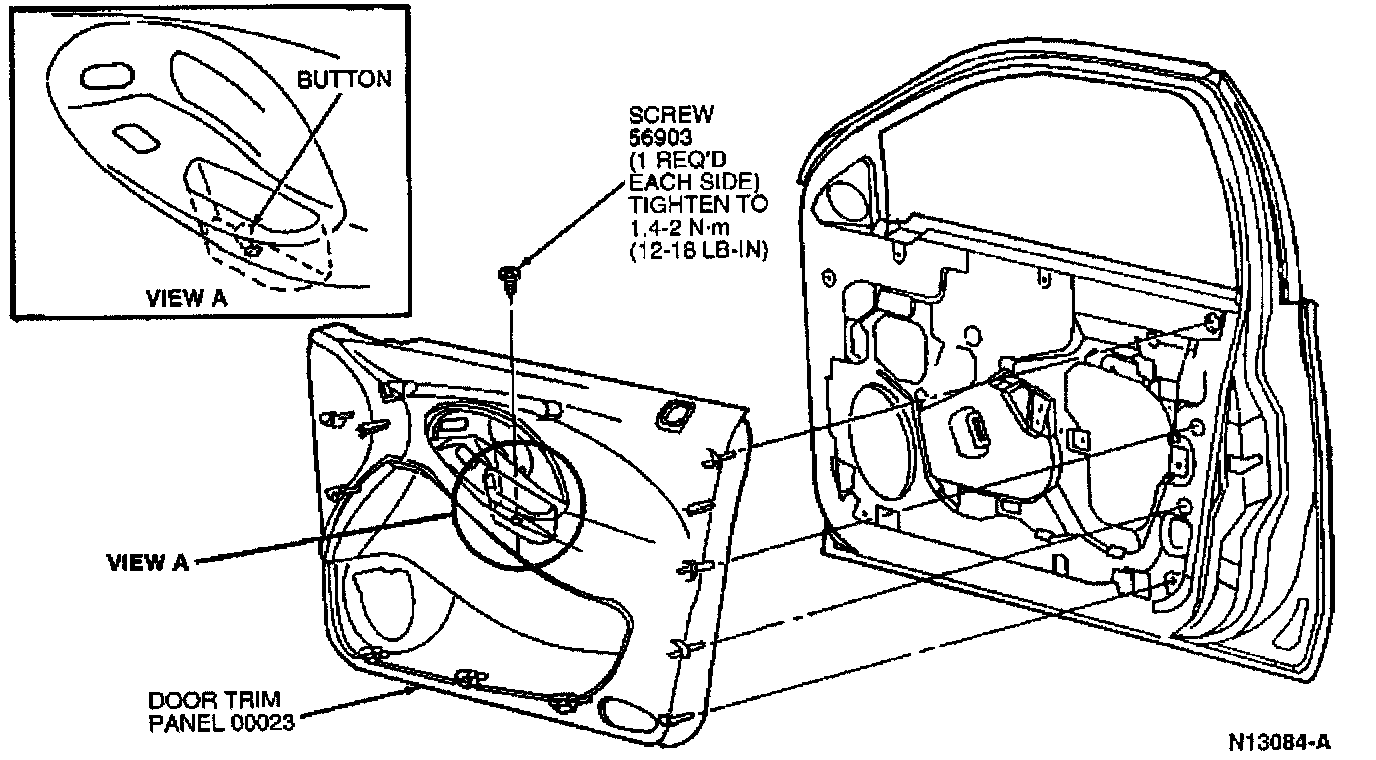 BUTTON

VIEW A

SCREW
56903
(1 REQ'D
EACH SIDE)
TIGHTEN TO
1.4-2 N·m
(12-18 LB-IN)

VIEW A

DOOR TRIM
PANEL 00023

N13084-A