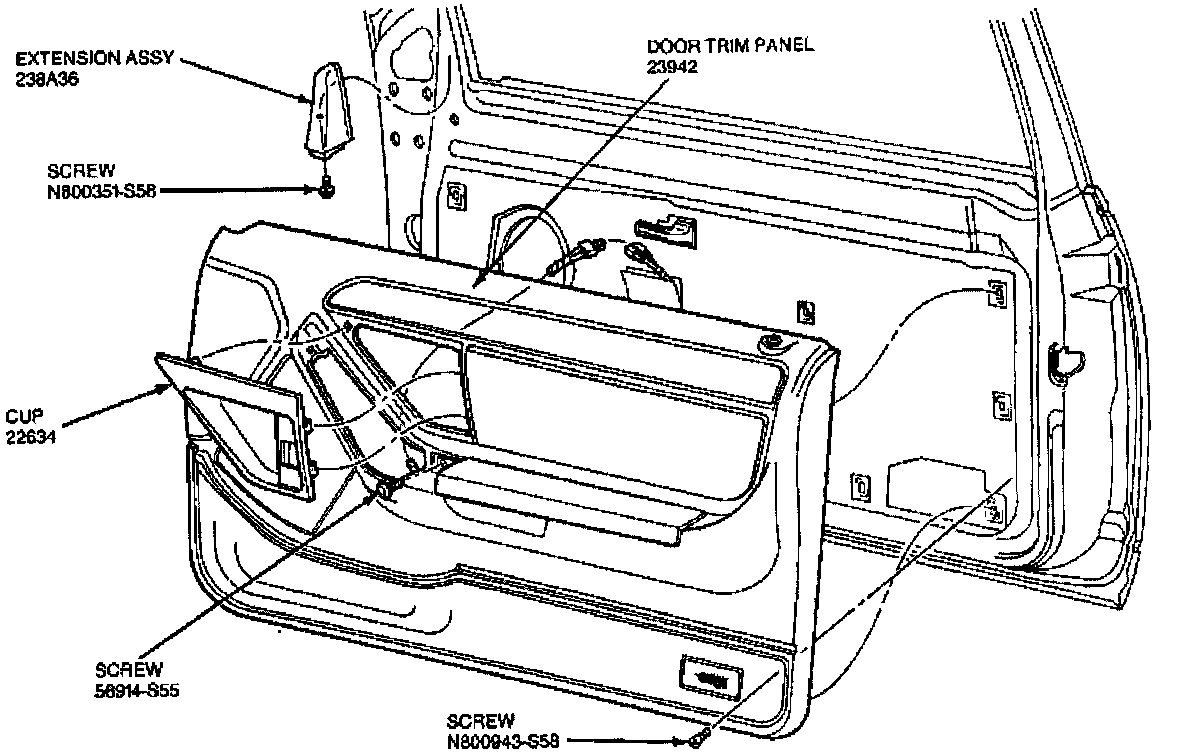 EXTENSION ASSY
238A36

DOOR TRIM PANEL
23942

SCREW
N800351-S58

CUP
22634

SCREW
56914-S55

SCREW
N800943-S58