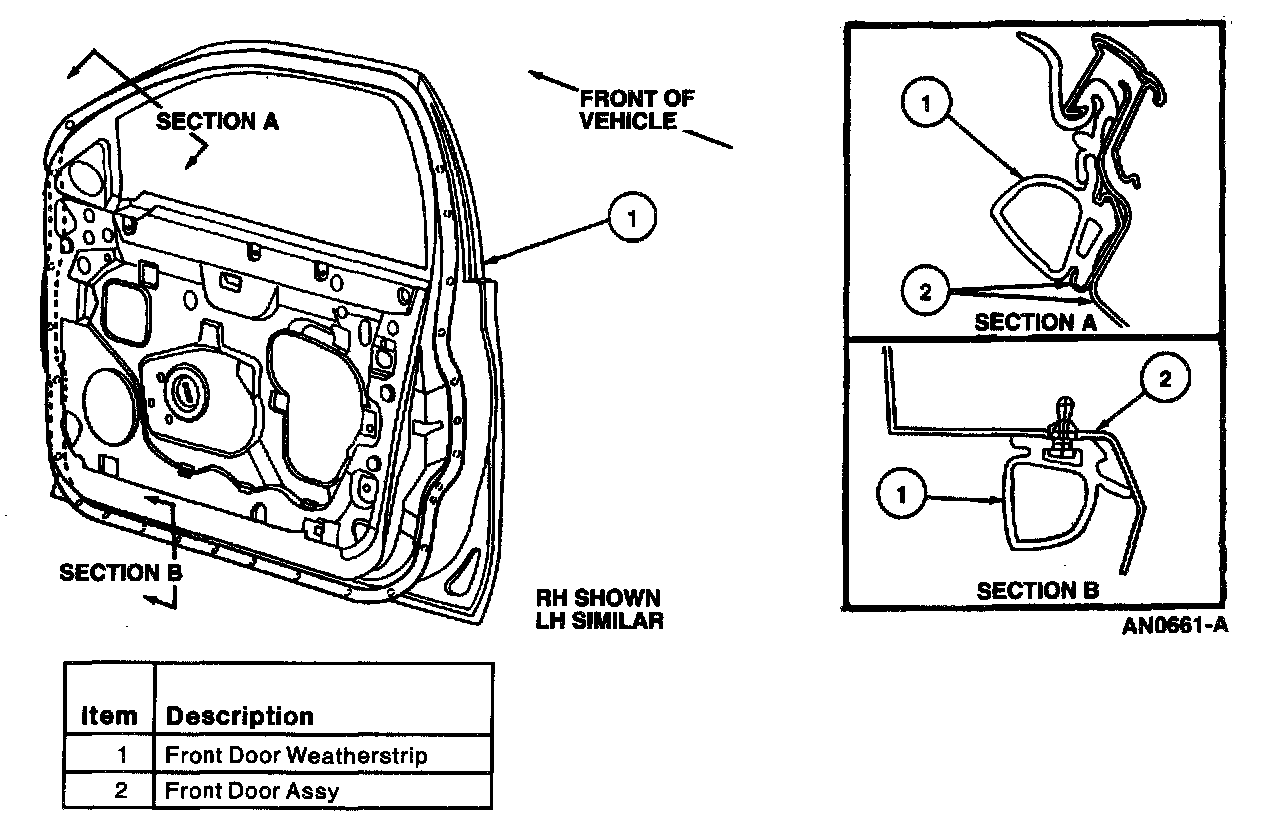 SECTION A

FRONT OF VEHICLE

1

SECTION B

RH SHOWN LH SIMILAR

1

2

SECTION A

2

1

SECTION B

AN0661-A

| Item | Description |
|---|---|
| 1 | Front Door Weatherstrip |
| 2 | Front Door Assy |