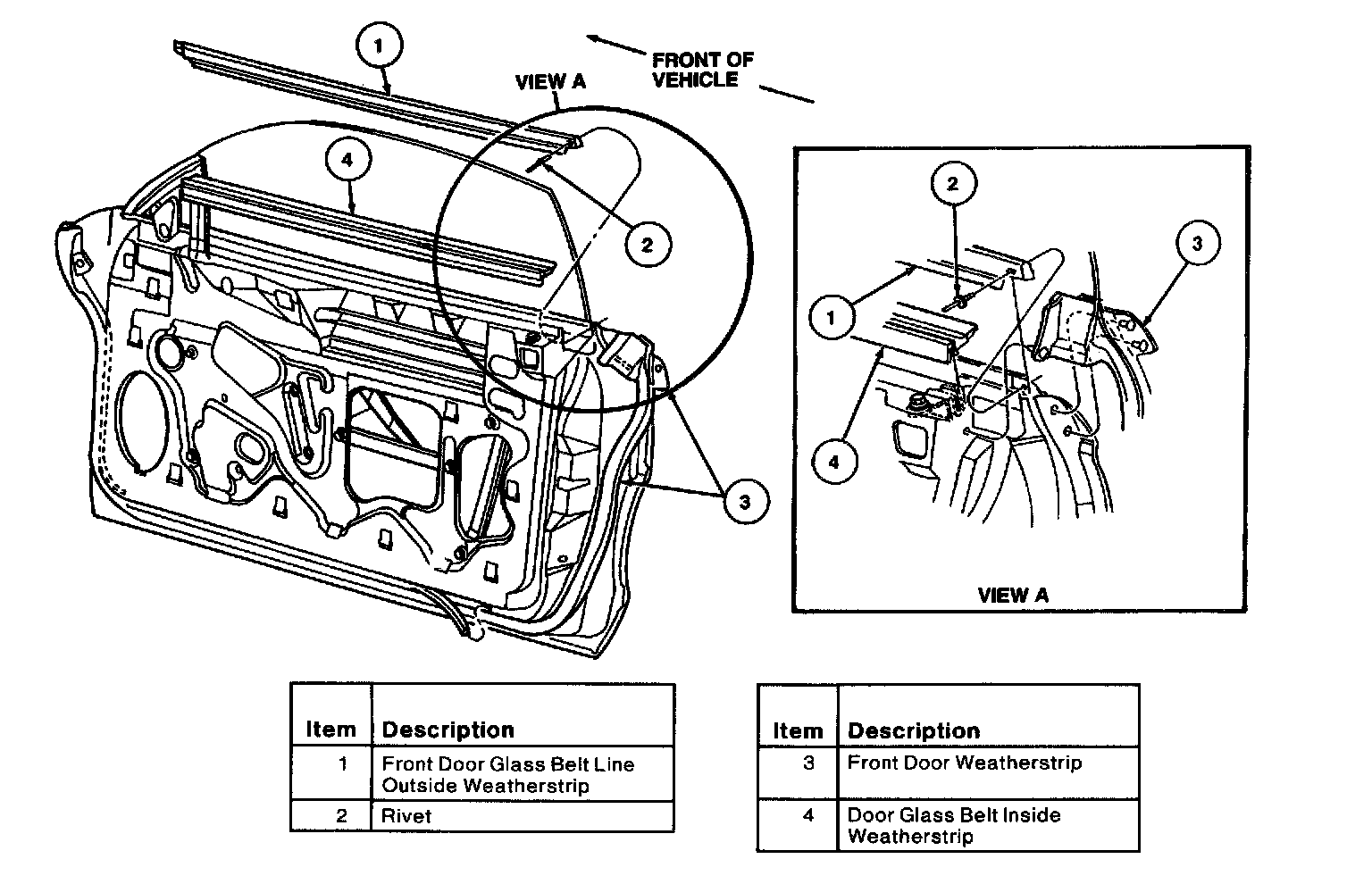 1

FRONT OF VEHICLE

VIEW A

4

2

3

2

3

1

4

VIEW A

| Item | Description |
|---|---|
| 1 | Front Door Glass Belt Line Outside Weatherstrip |
| 2 | Rivet |

| Item | Description |
|---|---|
| 3 | Front Door Weatherstrip |
| 4 | Door Glass Belt Inside Weatherstrip |