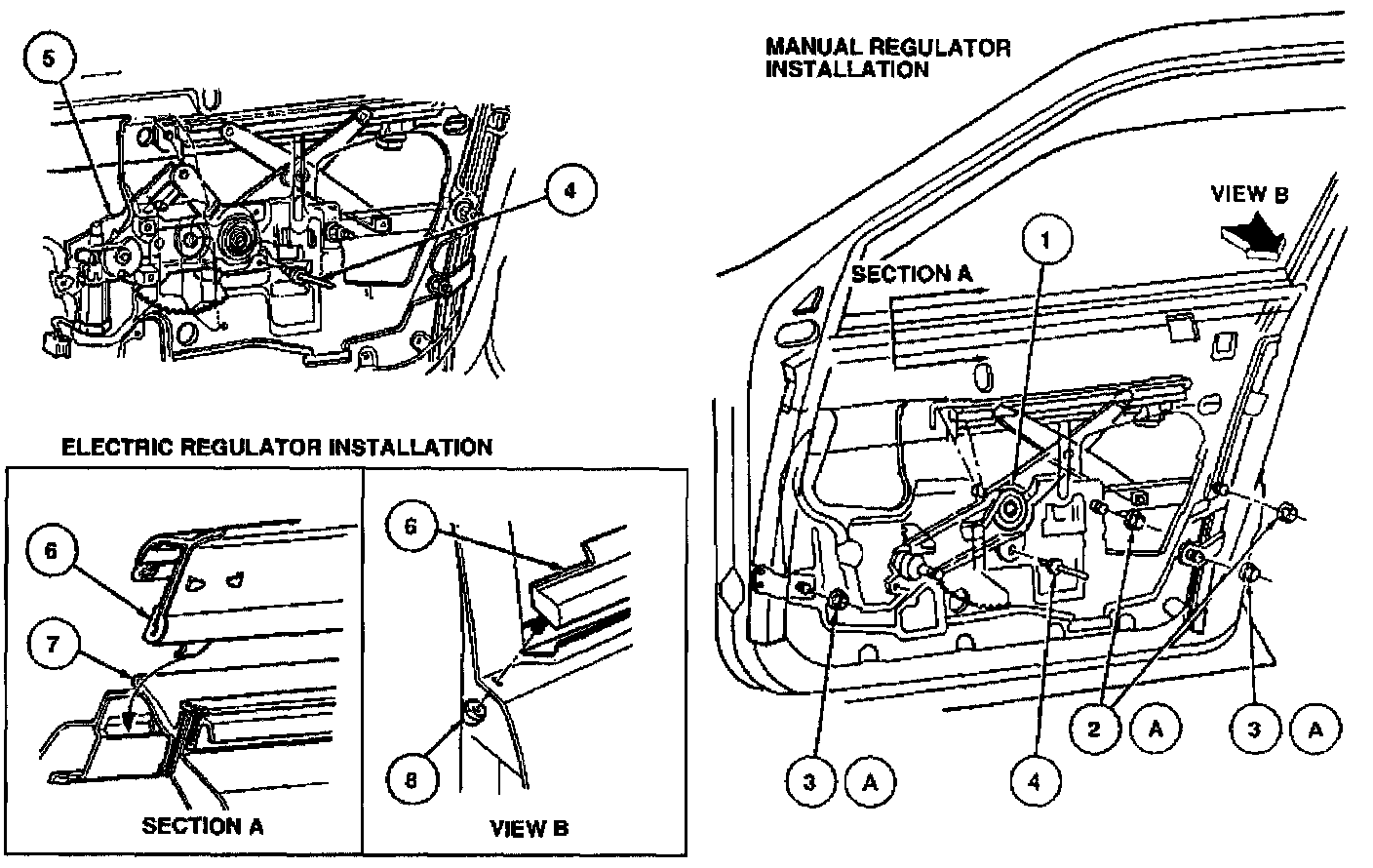 5

4

ELECTRIC REGULATOR INSTALLATION

6

7

SECTION A

6

8

VIEW B

MANUAL REGULATOR INSTALLATION

VIEW B

SECTION A

1

3 A

4

2 A

3 A