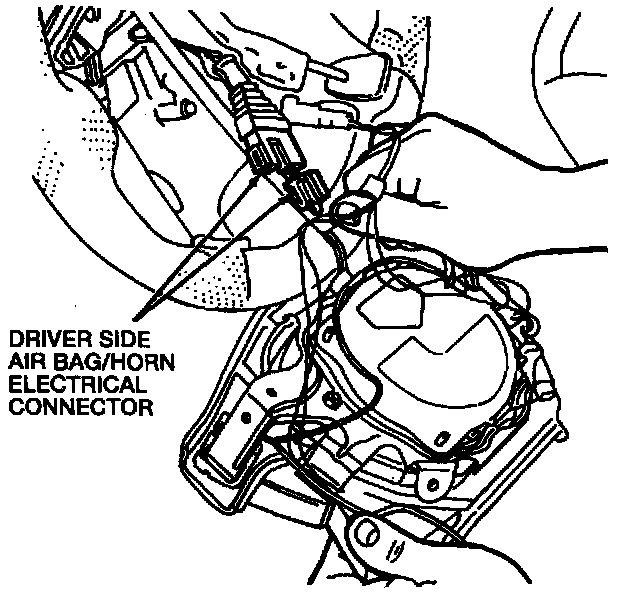 DRIVER SIDE AIR BAG/HORN ELECTRICAL CONNECTOR