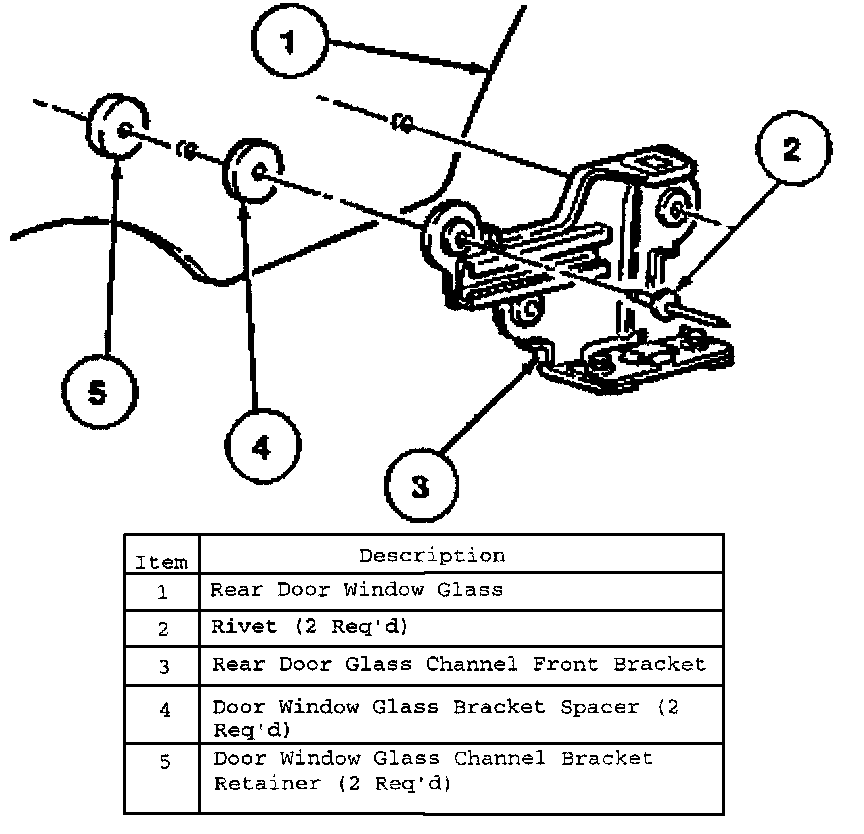 1
2
5
4
3

| Item | Description |
|---|---|
| 1 | Rear Door Window Glass |
| 2 | Rivet (2 Req'd) |
| 3 | Rear Door Glass Channel Front Bracket |
| 4 | Door Window Glass Bracket Spacer (2 Req'd) |
| 5 | Door Window Glass Channel Bracket Retainer (2 Req'd) |