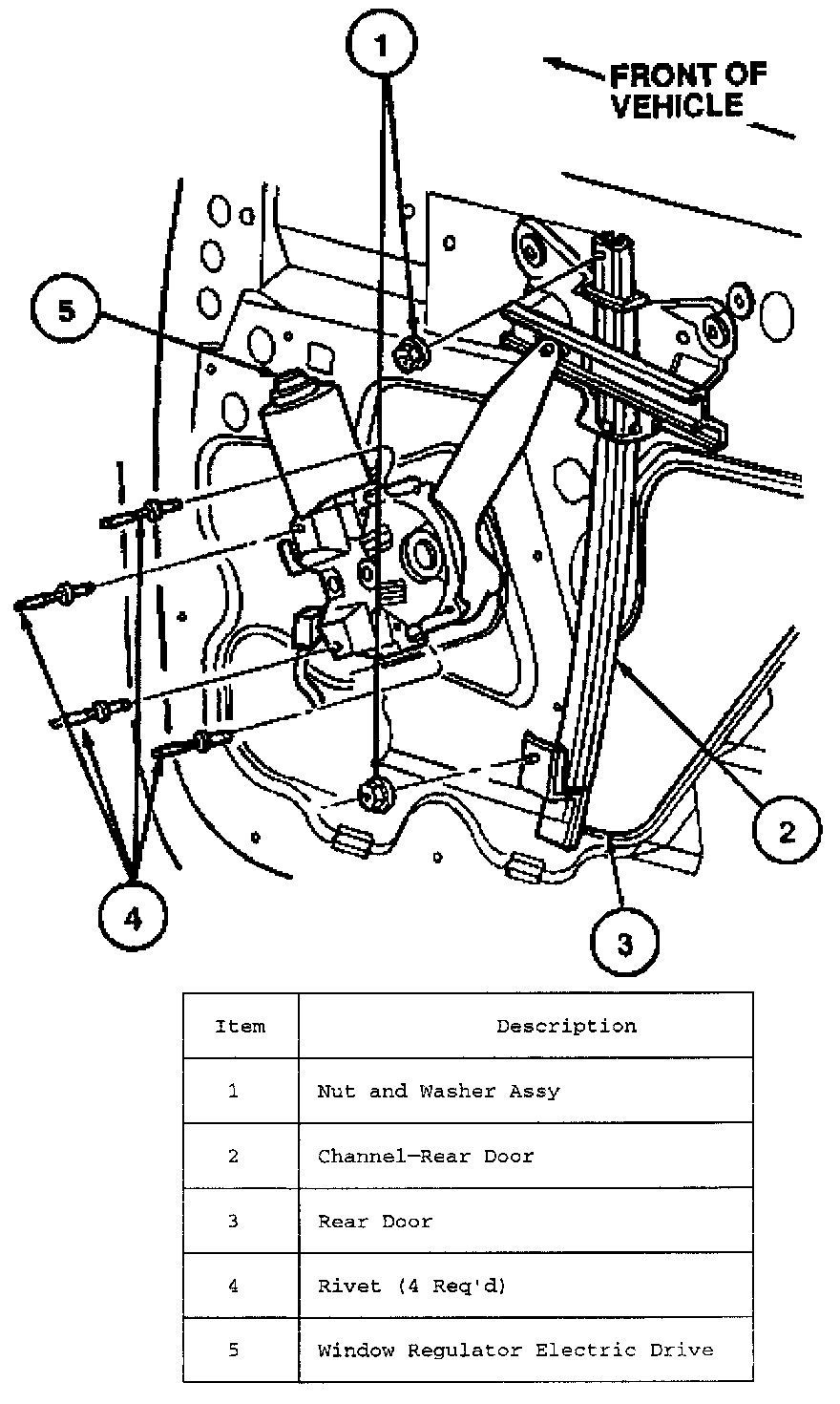 1

FRONT OF VEHICLE

5

2

4

3

| Item | Description |
|---|---|
| 1 | Nut and Washer Assy |
| 2 | Channel—Rear Door |
| 3 | Rear Door |
| 4 | Rivet (4 Req'd) |
| 5 | Window Regulator Electric Drive |