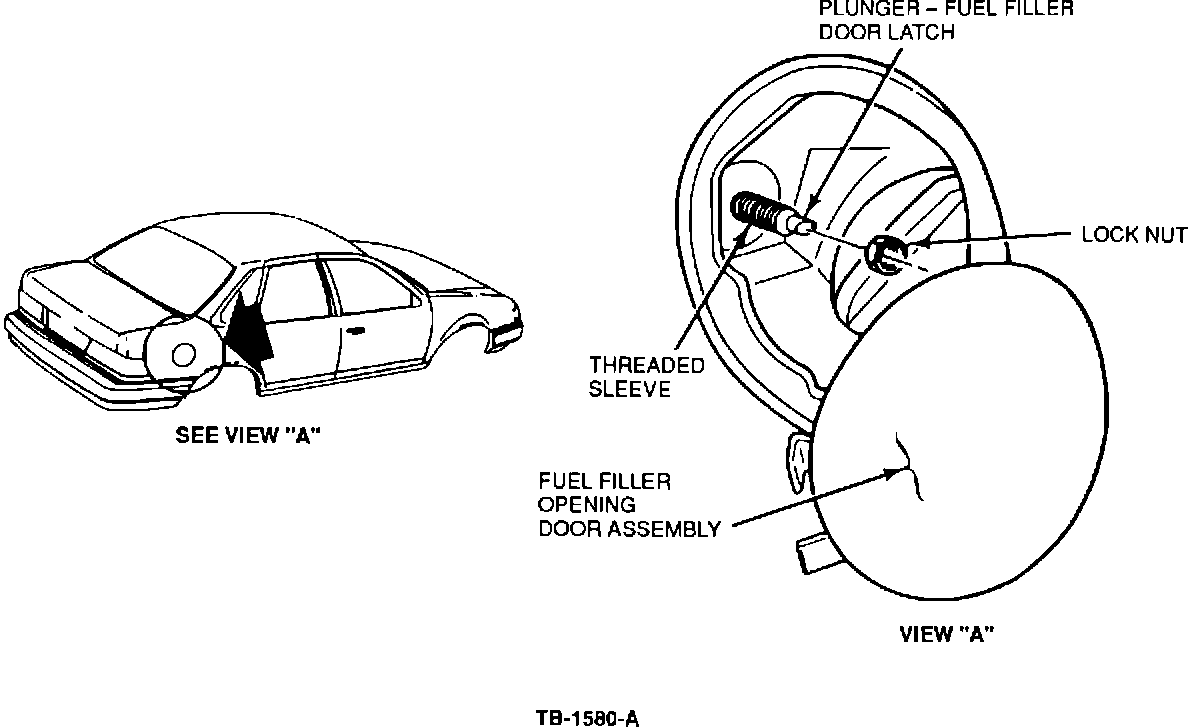 PLUNGER – FUEL FILLER DOOR LATCH

LOCK NUT

THREADED SLEEVE

SEE VIEW "A"

FUEL FILLER OPENING DOOR ASSEMBLY

VIEW "A"

TB-1580-A