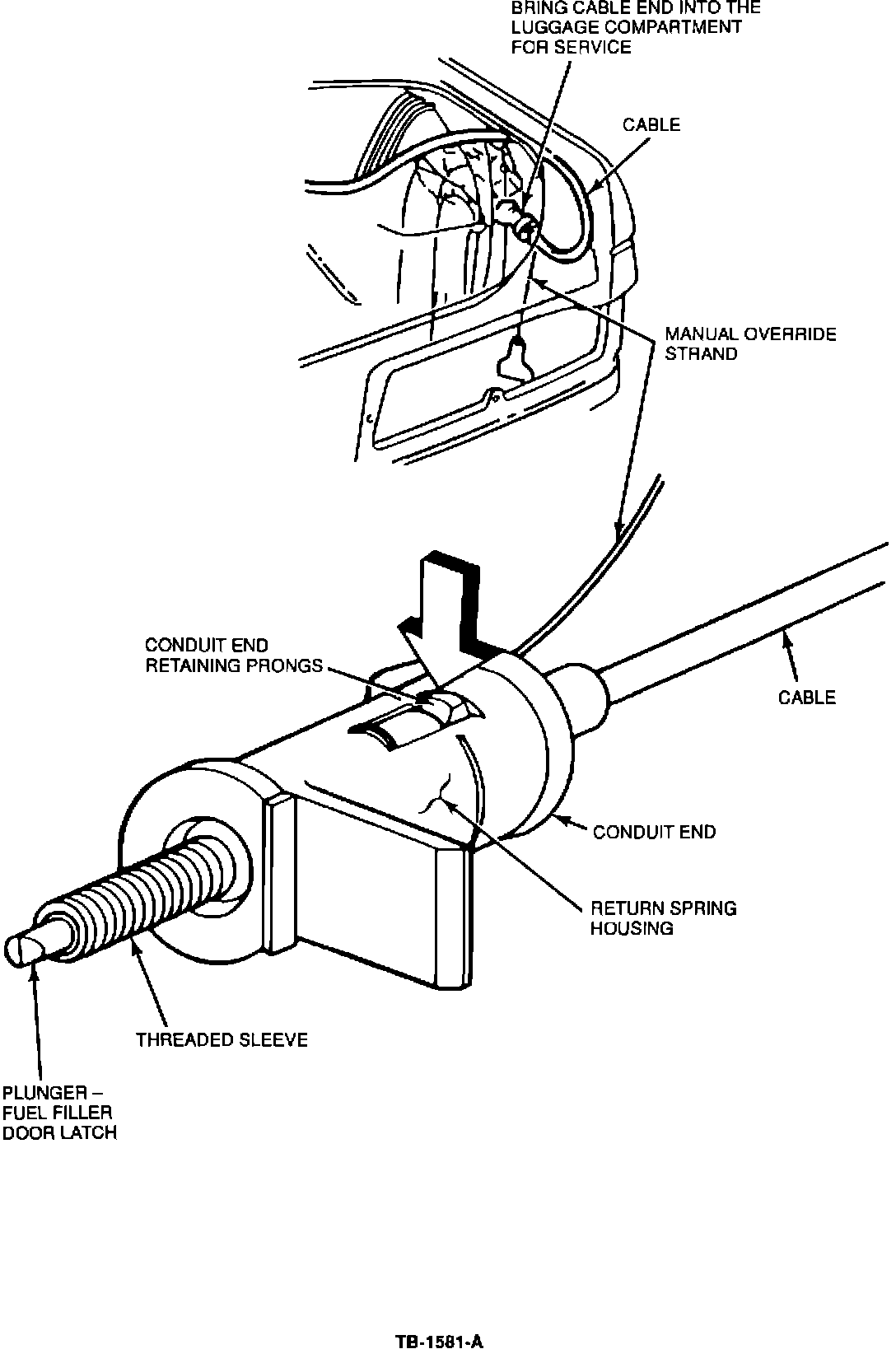 BRING CABLE END INTO THE LUGGAGE COMPARTMENT FOR SERVICE

CABLE

MANUAL OVERRIDE STRAND

CONDUIT END RETAINING PRONGS

CABLE

CONDUIT END

RETURN SPRING HOUSING

THREADED SLEEVE

PLUNGER – FUEL FILLER DOOR LATCH

TB-1581-A