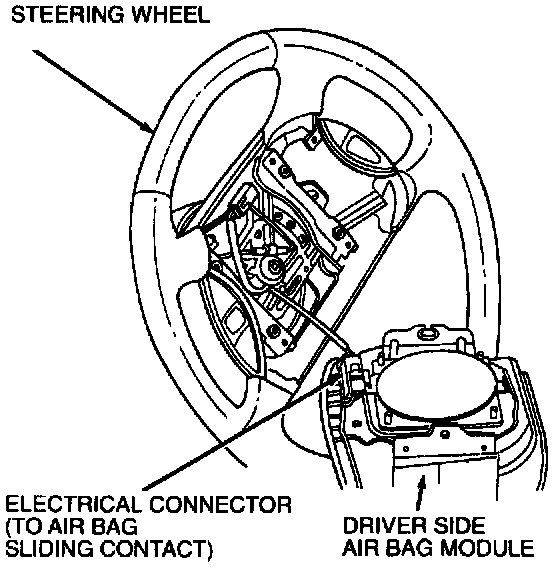 STEERING WHEEL

ELECTRICAL CONNECTOR (TO AIR BAG SLIDING CONTACT)

DRIVER SIDE AIR BAG MODULE