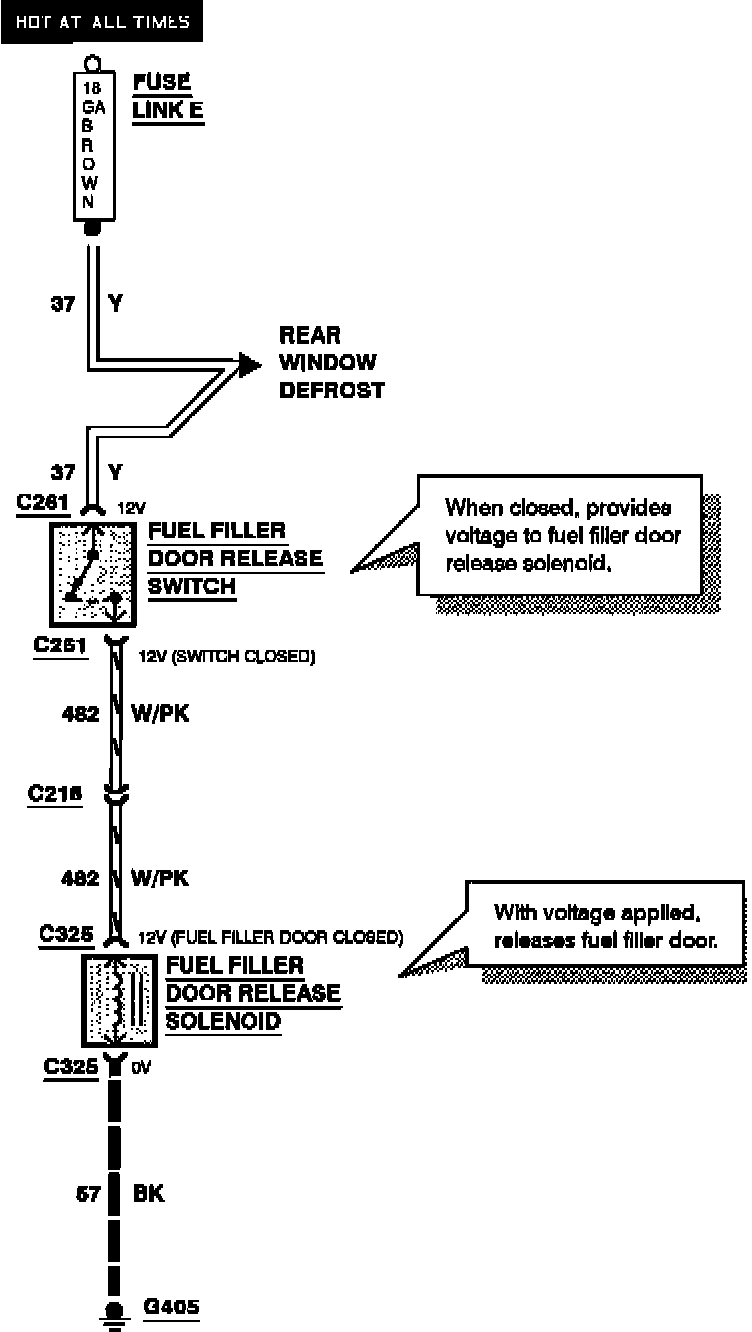 HOT AT ALL TIMES

18 GA BROWN

FUSE LINK E

37 Y

REAR WINDOW DEFROST

37 Y

C261 12V

FUEL FILLER DOOR RELEASE SWITCH

When closed, provides voltage to fuel filler door release solenoid.

C261 12V (SWITCH CLOSED)

482 W/PK

C218

482 W/PK

C325 12V (FUEL FILLER DOOR CLOSED)

With voltage applied, releases fuel filler door.

FUEL FILLER DOOR RELEASE SOLENOID

C325 0V

57 BK

G405