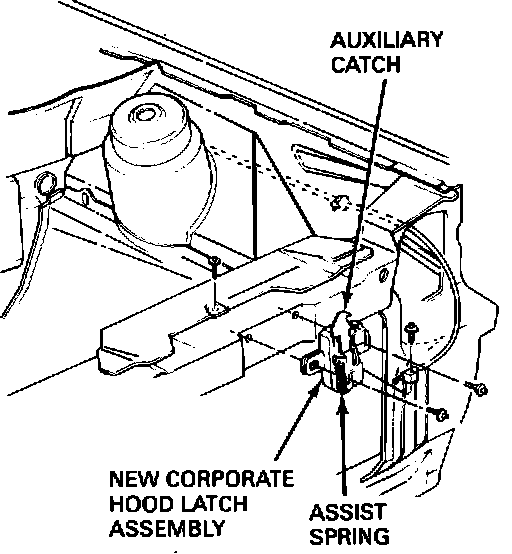 AUXILIARY CATCH

NEW CORPORATE HOOD LATCH ASSEMBLY

ASSIST SPRING